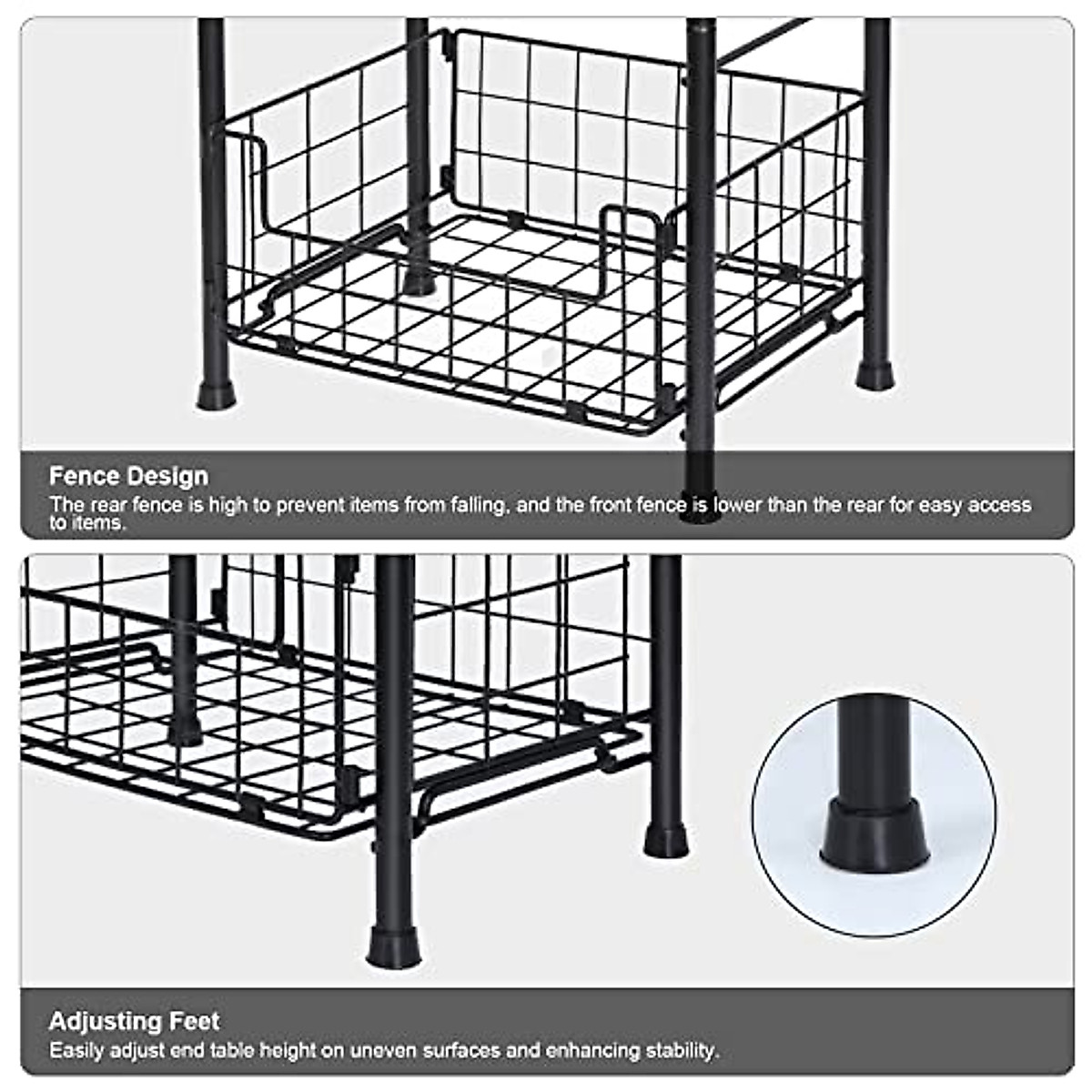 Fence Design
The rear fence is high to prevent items from falling, and the front fence is lower than the rear for easy access to items.

Adjusting Feet
Easily adjust end table height on uneven surfaces and enhancing stability.