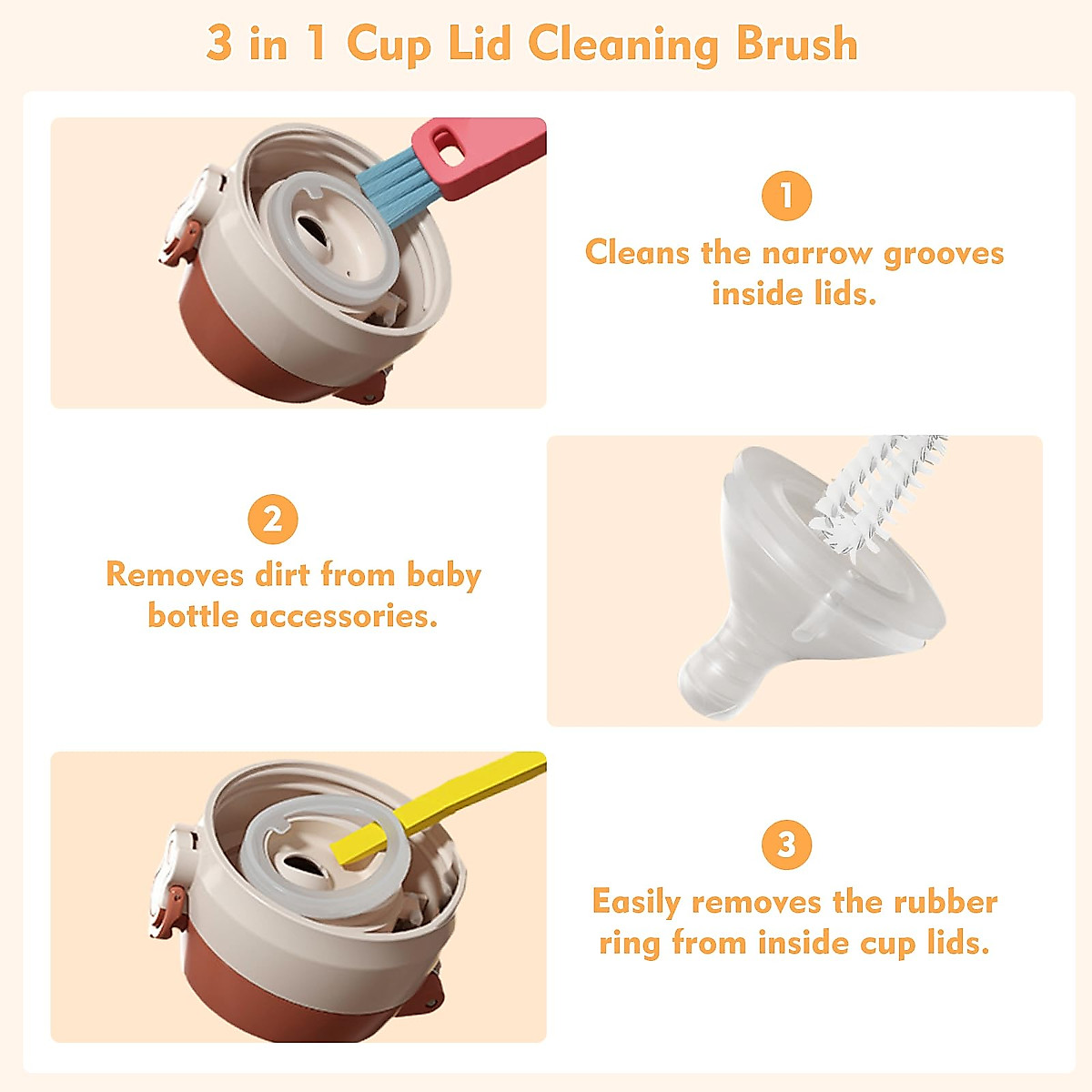 3 in 1 Cup Lid Cleaning Brush

1
Cleans the narrow grooves inside lids.

2
Removes dirt from baby bottle accessories.

3
Easily removes the rubber ring from inside cup lids.