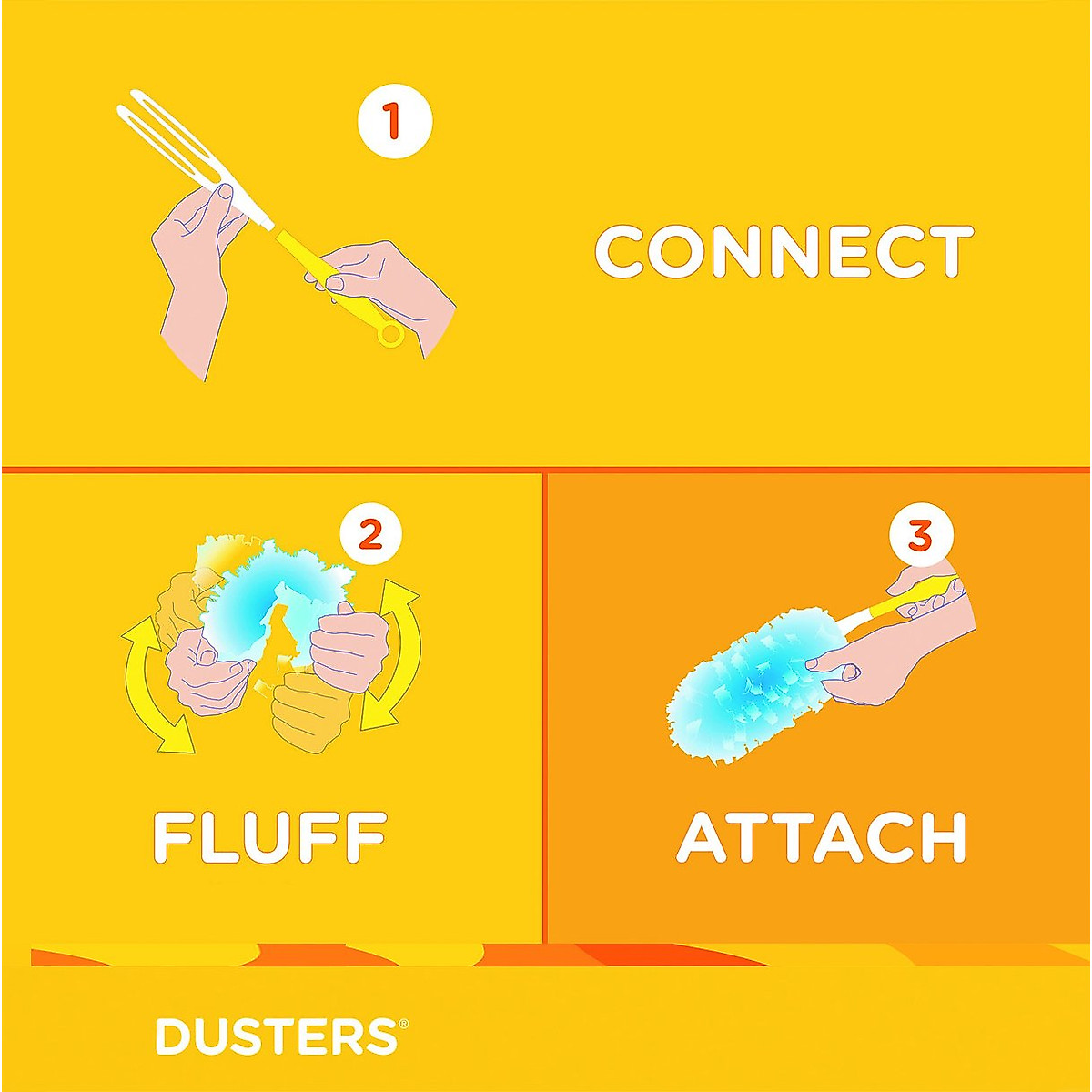 1

CONNECT

2

FLUFF

3

ATTACH

DUSTERS®