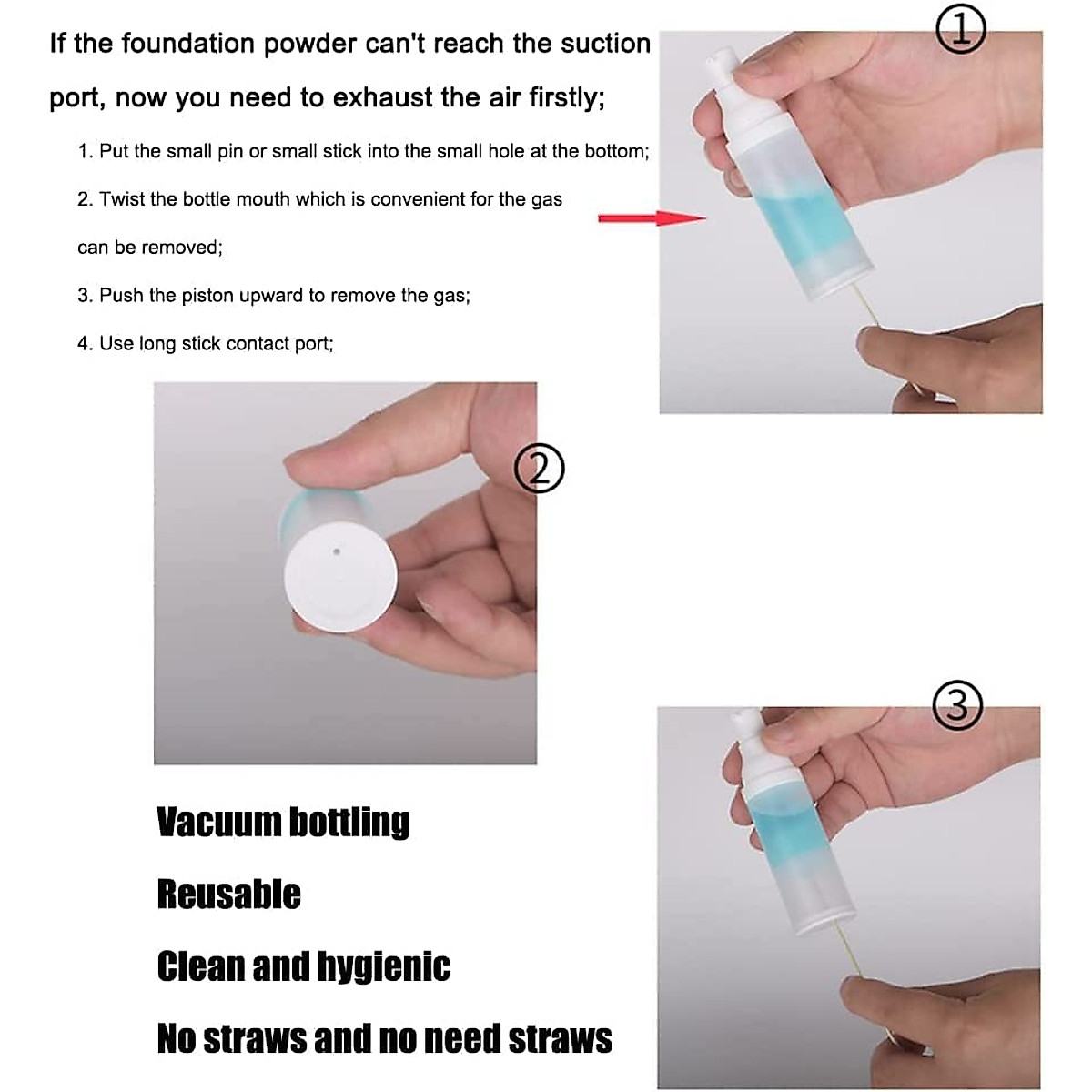 If the foundation powder can't reach the suction port, now you need to exhaust the air firstly;

1. Put the small pin or small stick into the small hole at the bottom;

2. Twist the bottle mouth which is convenient for the gas can be removed;

3. Push the piston upward to remove the gas;

4. Use long stick contact port;

①

②

③

Vacuum bottling

Reusable

Clean and hygienic

No straws and no need straws