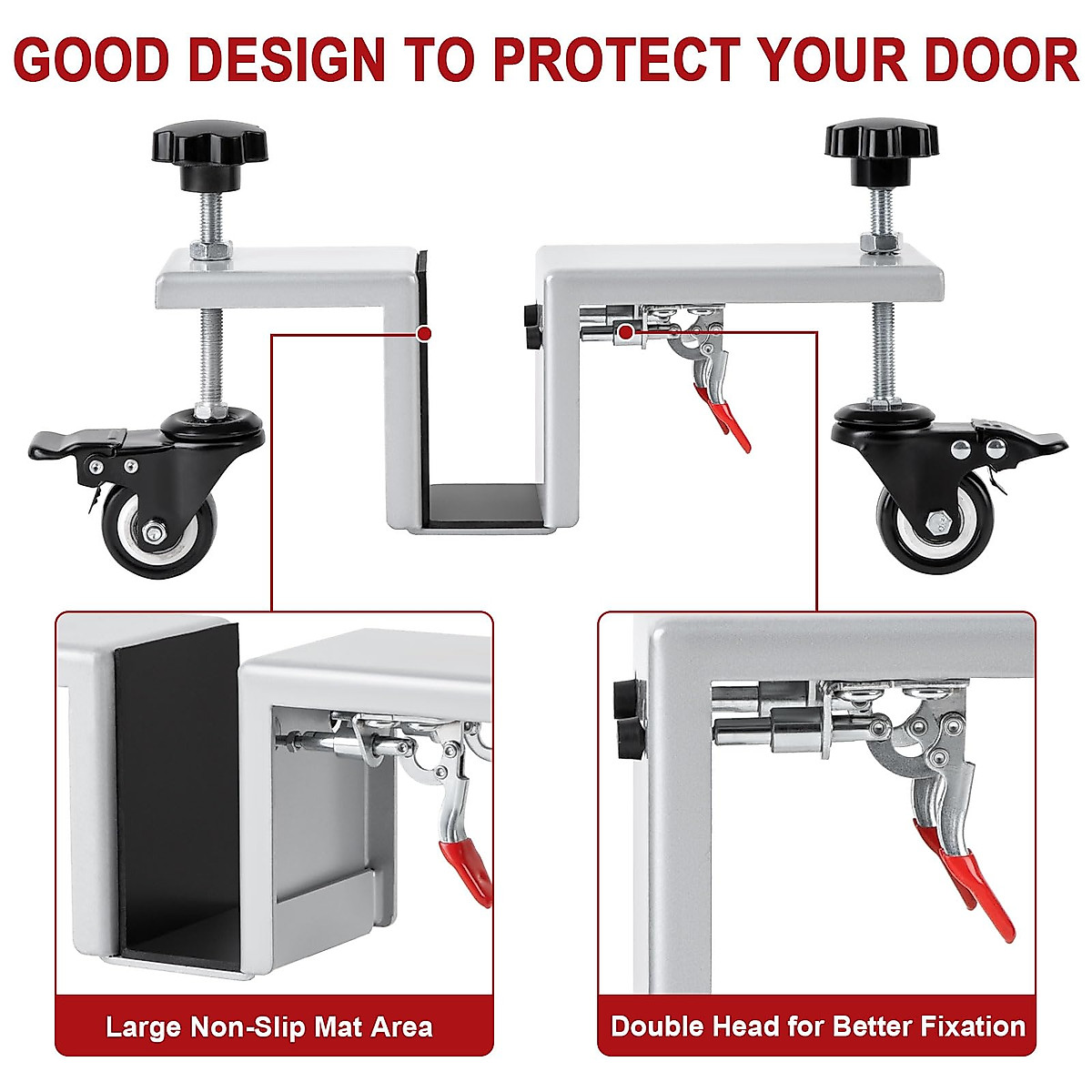 GOOD DESIGN TO PROTECT YOUR DOOR

Large Non-Slip Mat Area

Double Head for Better Fixation