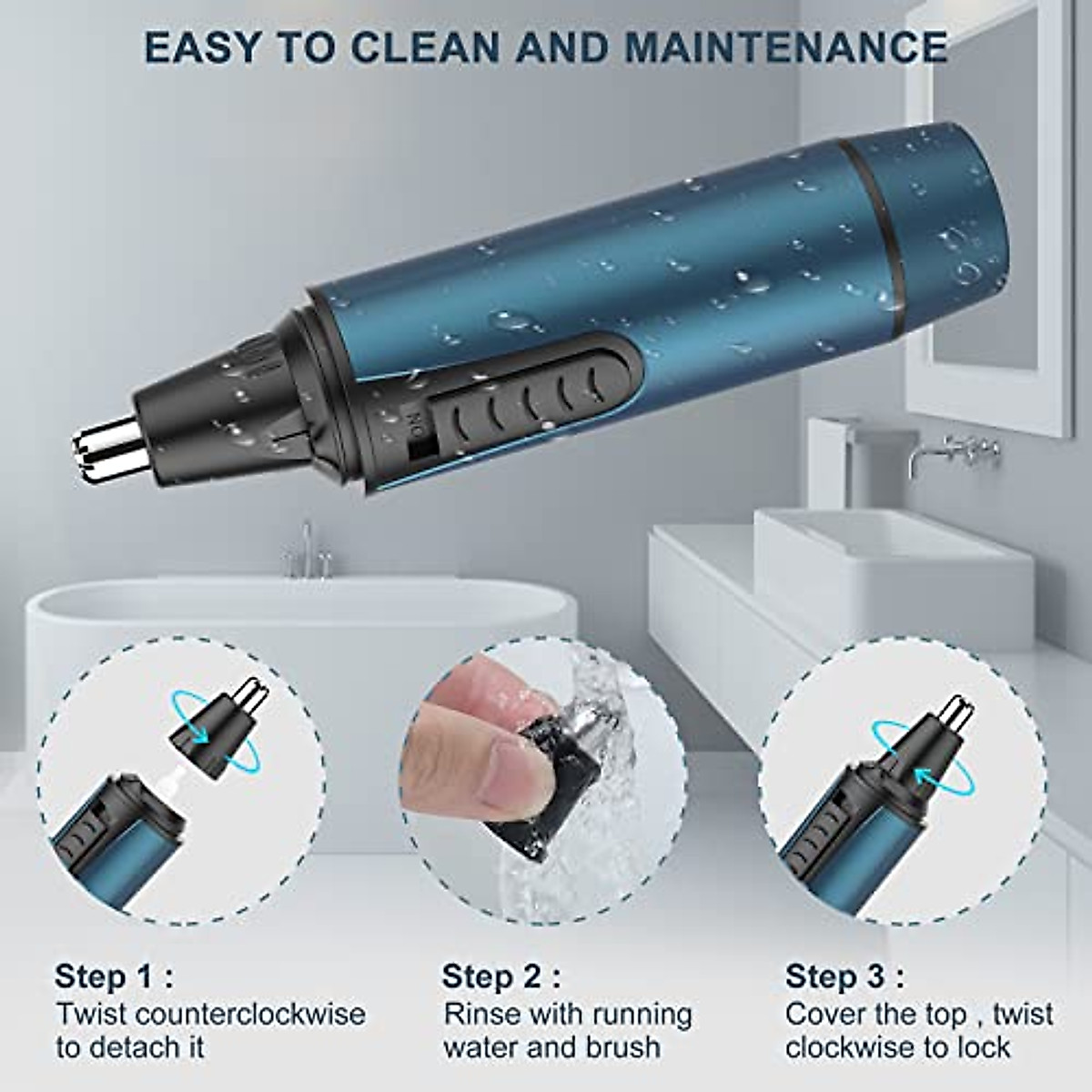 EASY TO CLEAN AND MAINTENANCE

ON

Step 1 :
Twist counterclockwise to detach it

Step 2 :
Rinse with running water and brush

Step 3 :
Cover the top , twist clockwise to lock