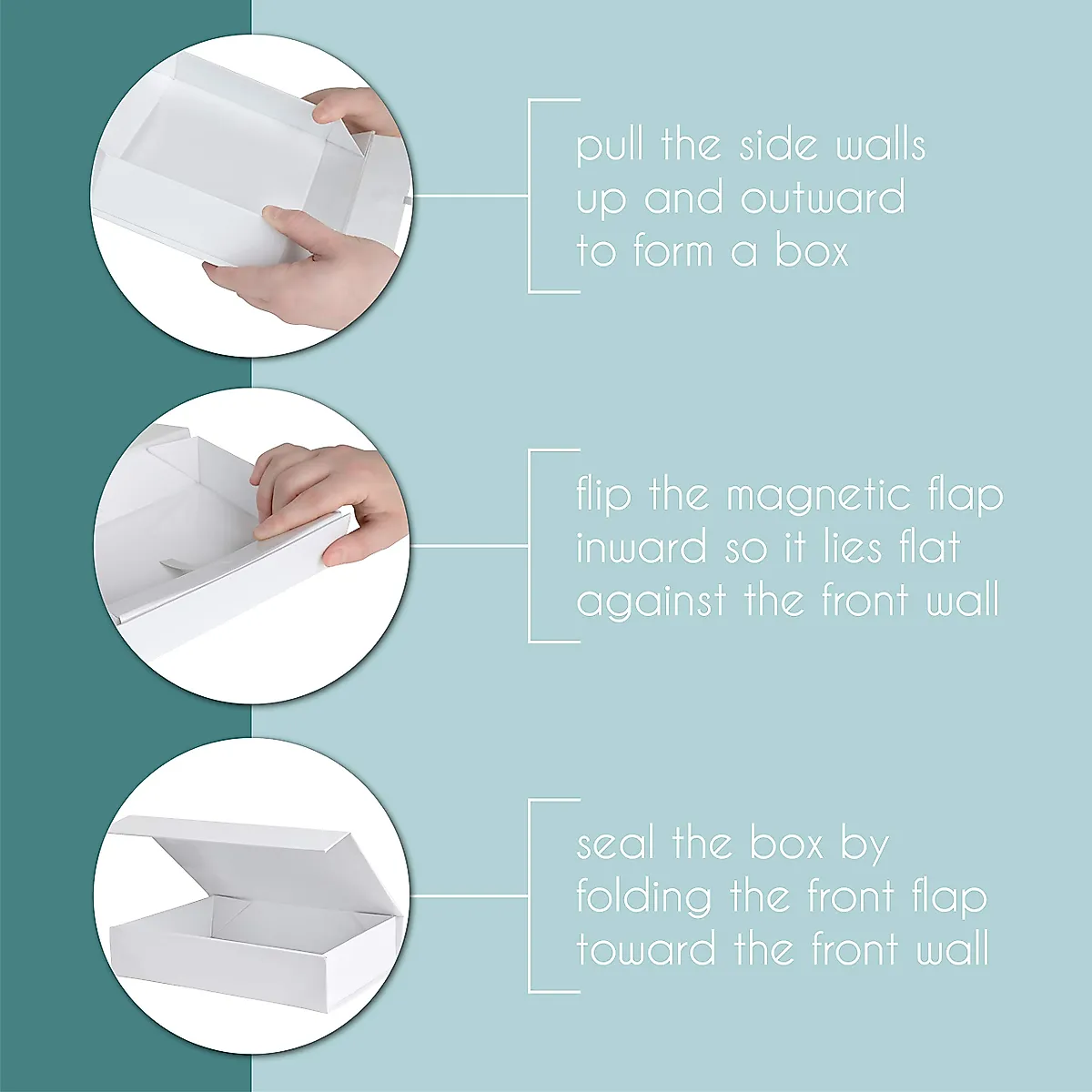 pull the side walls up and outward to form a box

flip the magnetic flap inward so it lies flat against the front wall

seal the box by folding the front flap toward the front wall