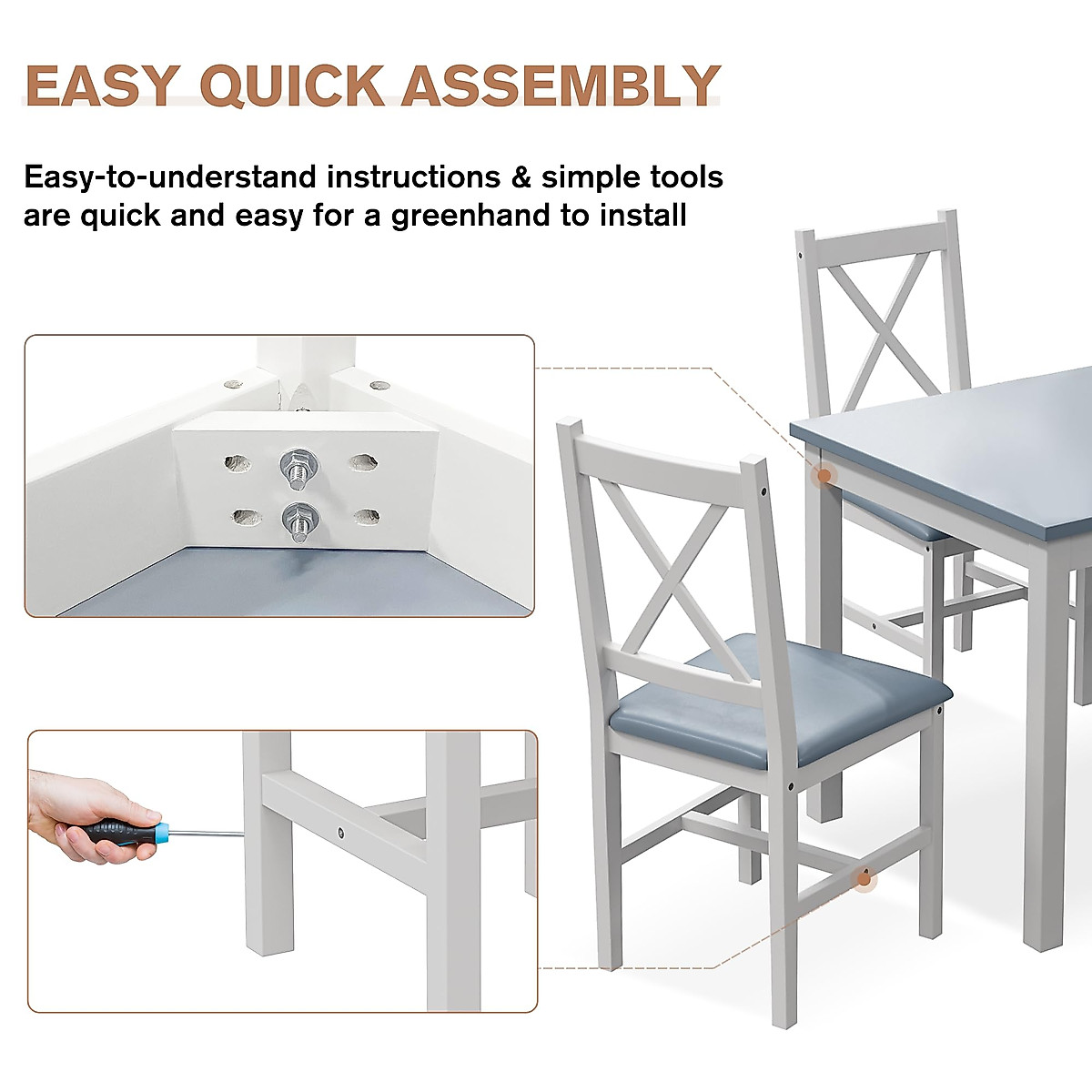 EASY QUICK ASSEMBLY

Easy-to-understand instructions & simple tools are quick and easy for a greenhand to install