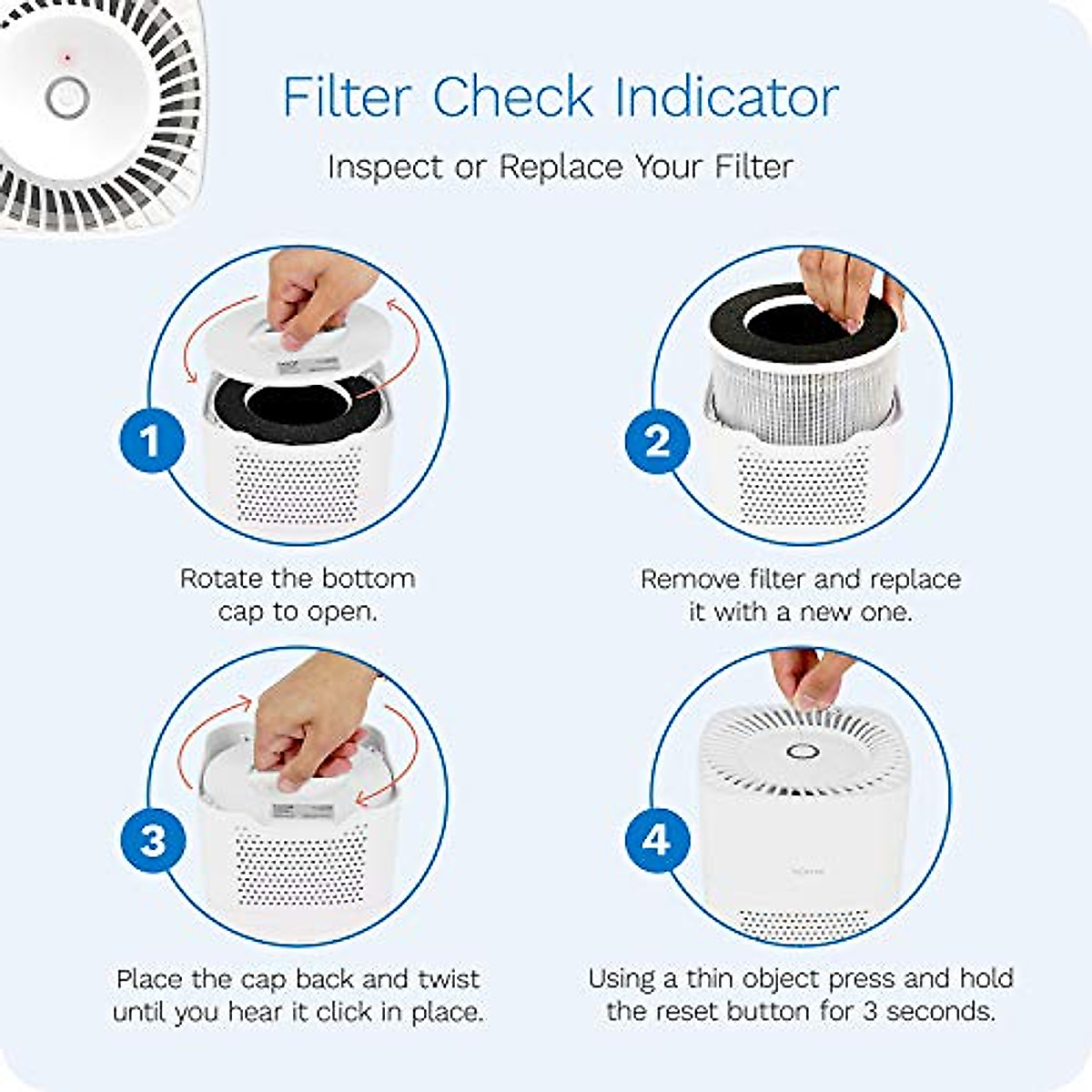 Filter Check Indicator

Inspect or Replace Your Filter

1

Rotate the bottom cap to open.

2

Remove filter and replace it with a new one.

3

Place the cap back and twist until you hear it click in place.

4

Using a thin object press and hold the reset button for 3 seconds.