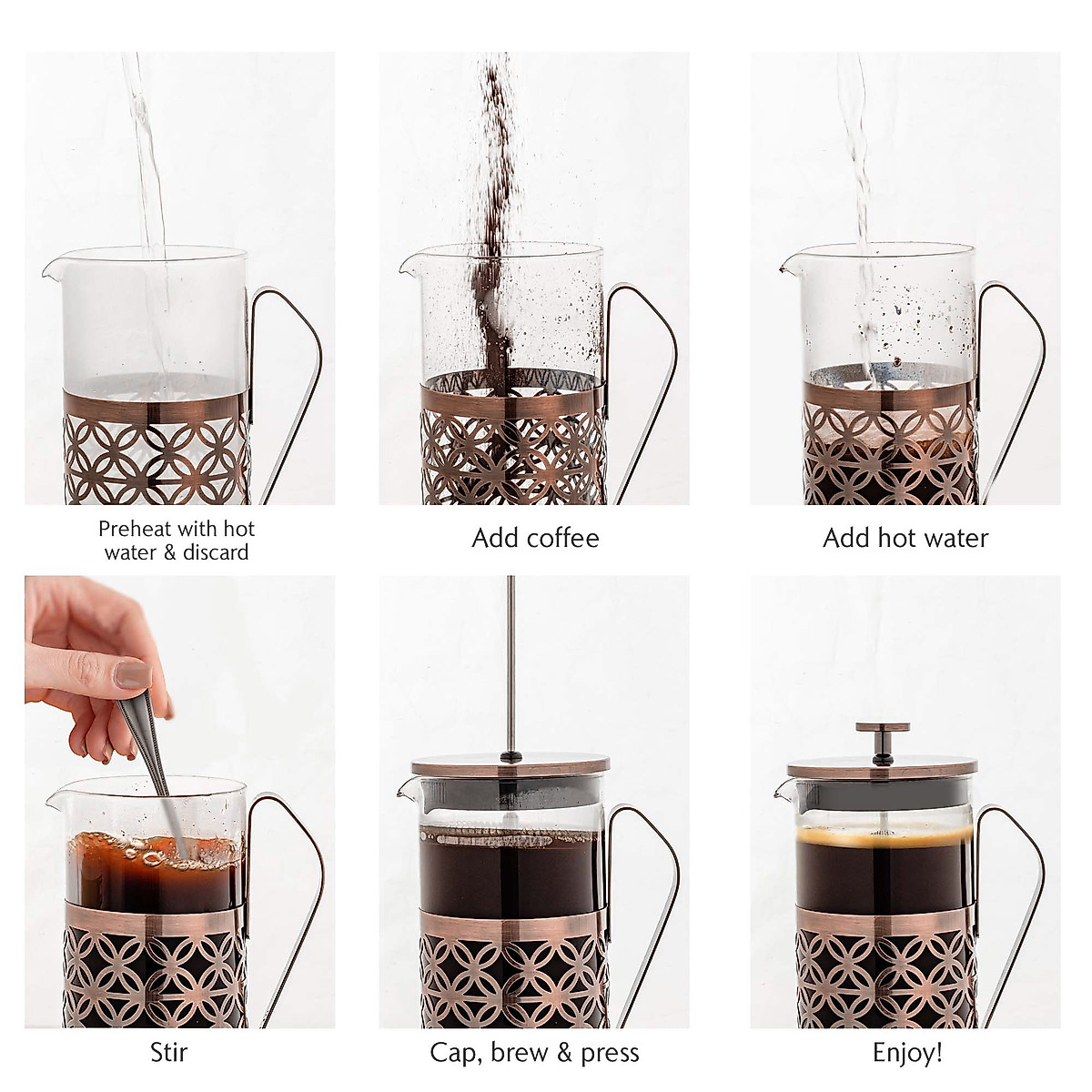 Preheat with hot water & discard

Add coffee

Add hot water

Stir

Cap, brew & press

Enjoy!