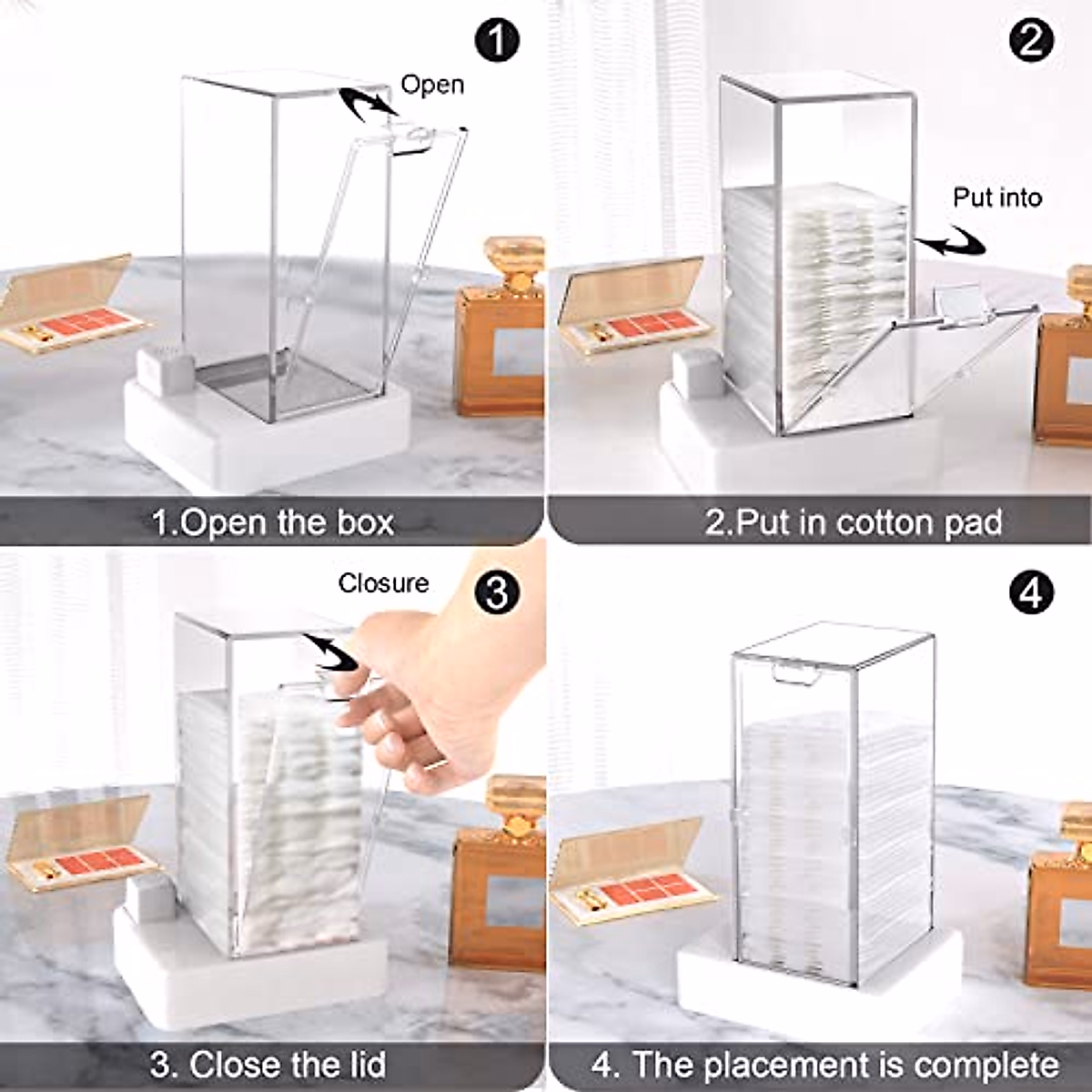 1

Open

1.Open the box

2

Put into

2.Put in cotton pad

Closure

3

3. Close the lid

4

4. The placement is complete