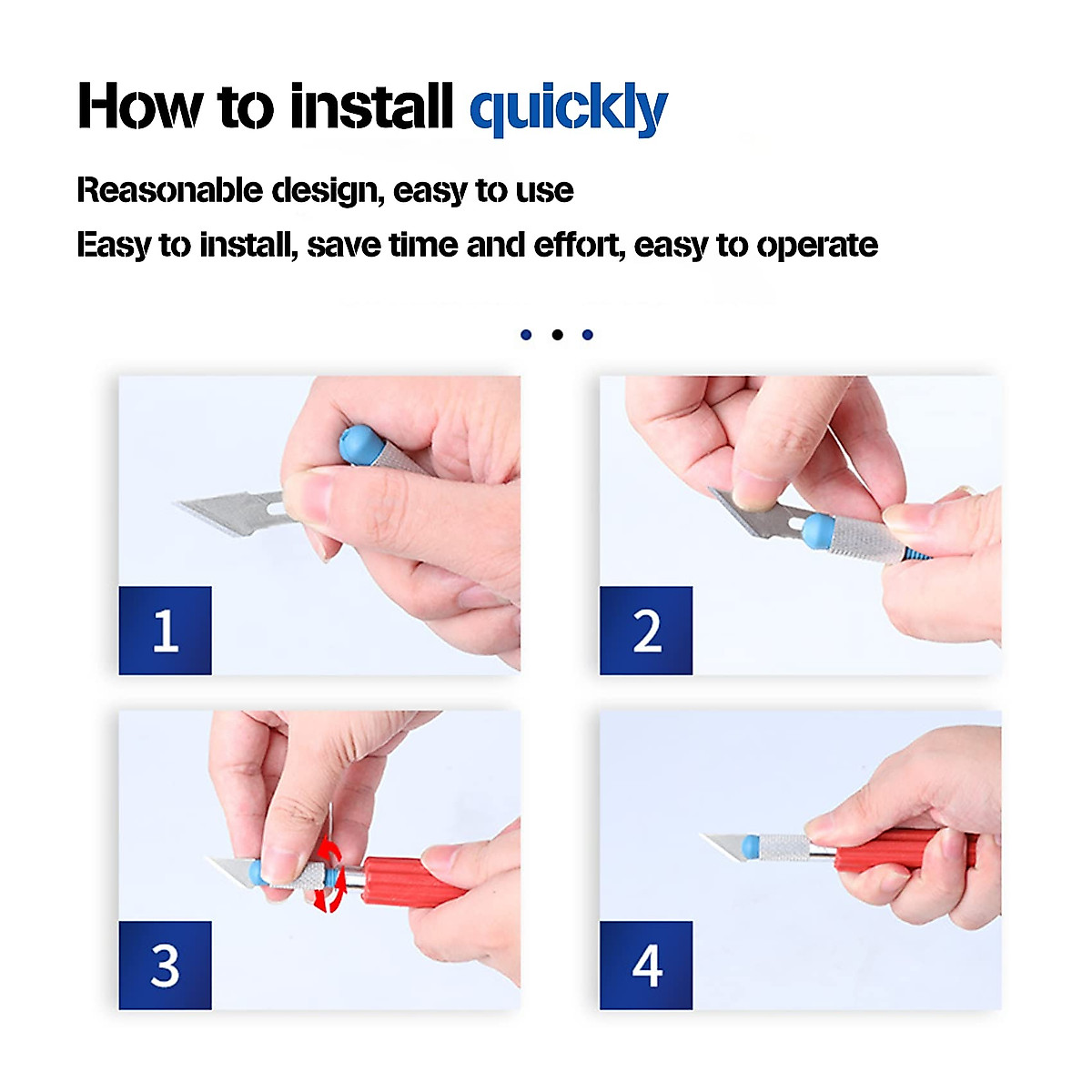 How to install quickly

Reasonable design, easy to use

Easy to install, save time and effort, easy to operate

1

2

3

4