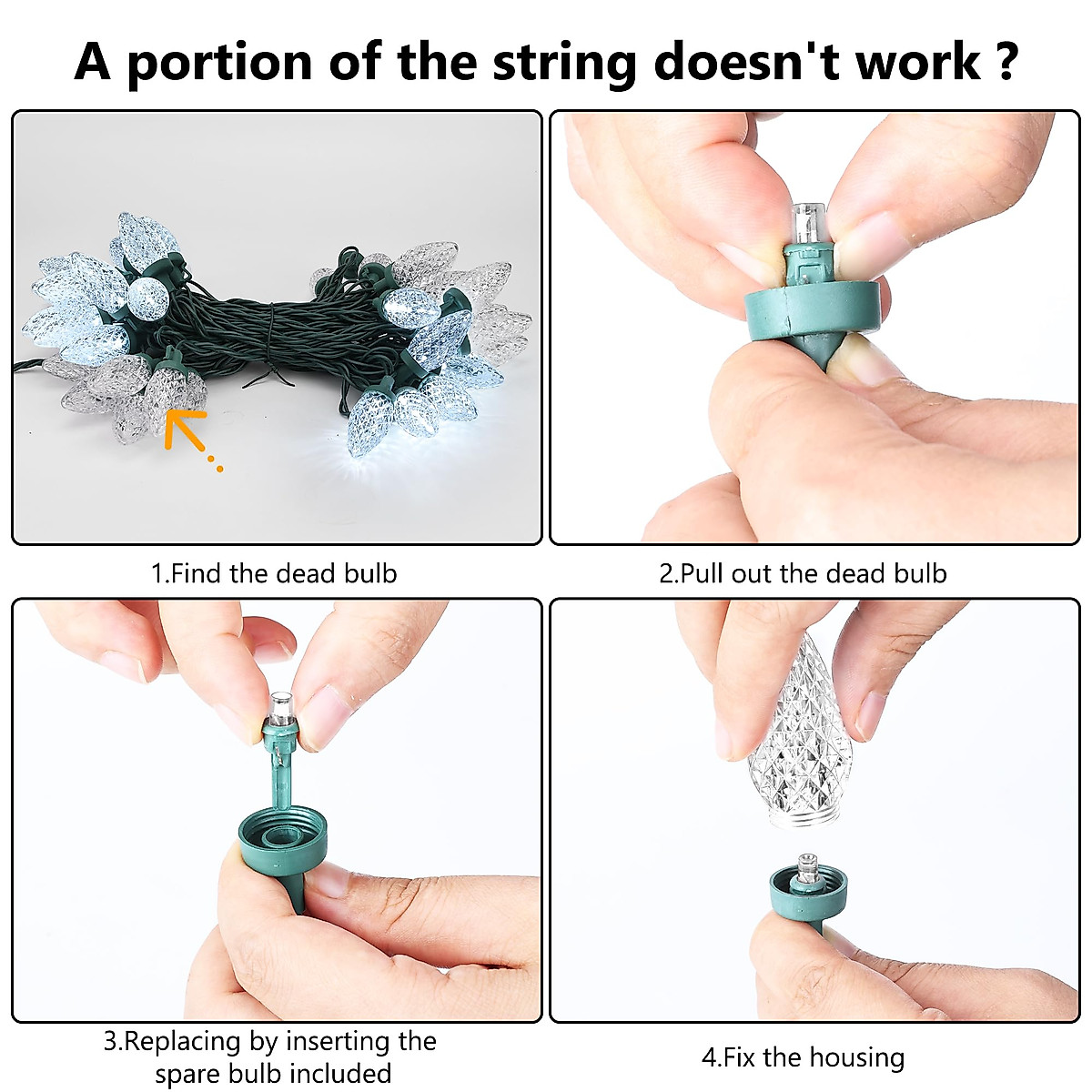 A portion of the string doesn't work ?

1.Find the dead bulb

2.Pull out the dead bulb

3.Replacing by inserting the spare bulb included

4.Fix the housing