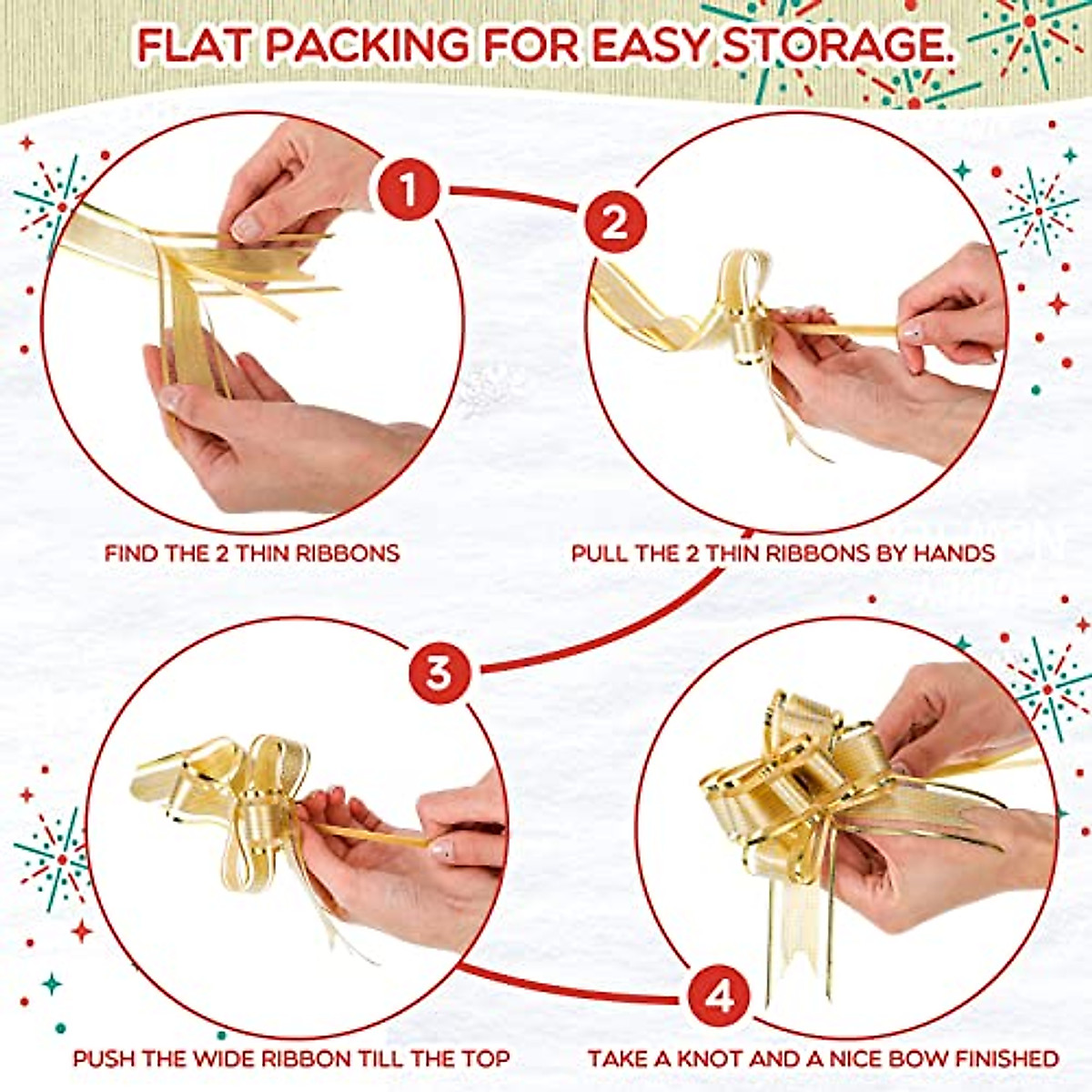 FLAT PACKING FOR EASY STORAGE.

1

FIND THE 2 THIN RIBBONS

2

PULL THE 2 THIN RIBBONS BY HANDS

3

PUSH THE WIDE RIBBON TILL THE TOP

4

TAKE A KNOT AND A NICE BOW FINISHED