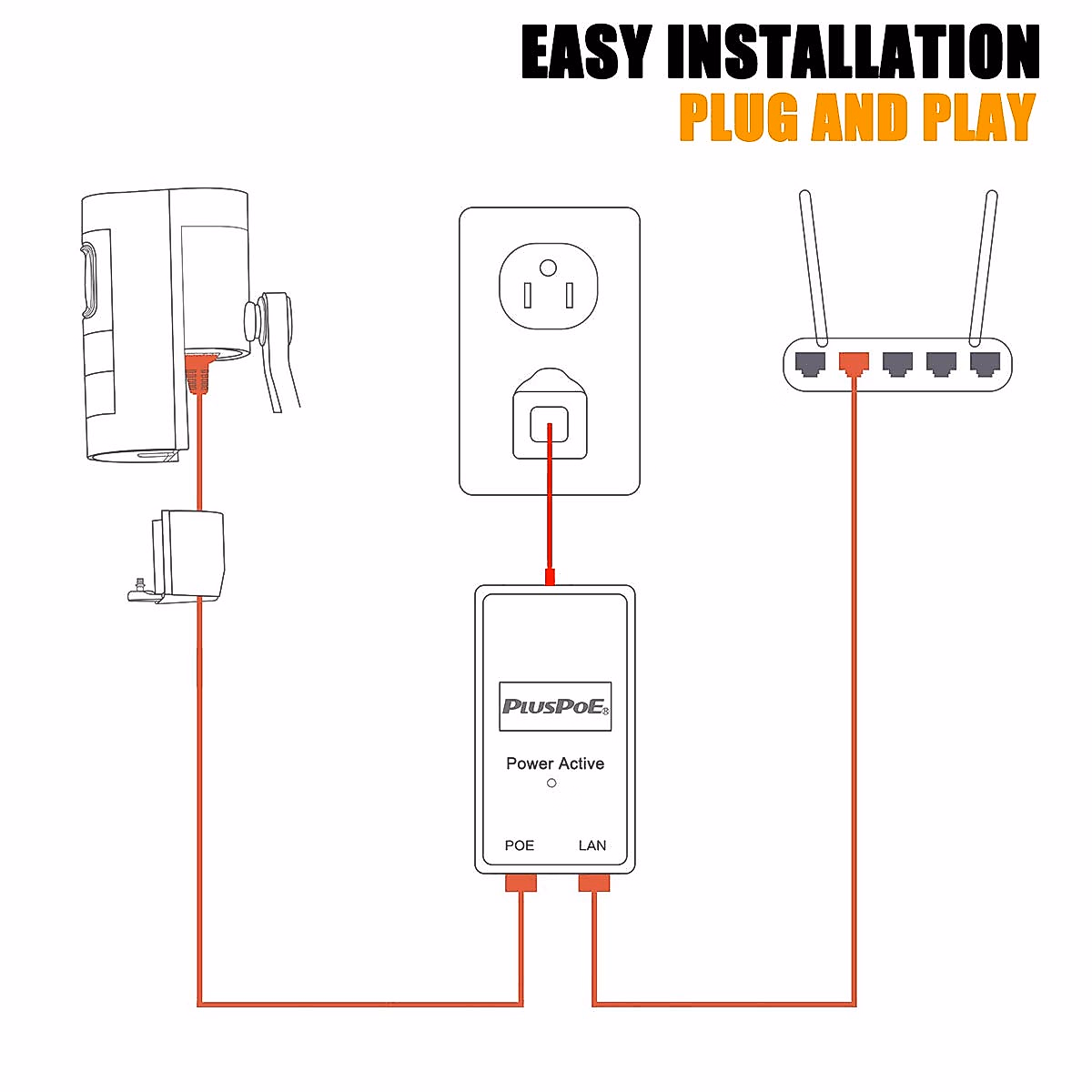 EASY INSTALLATION
PLUG AND PLAY

PLUSPOE®

Power Active

POE LAN