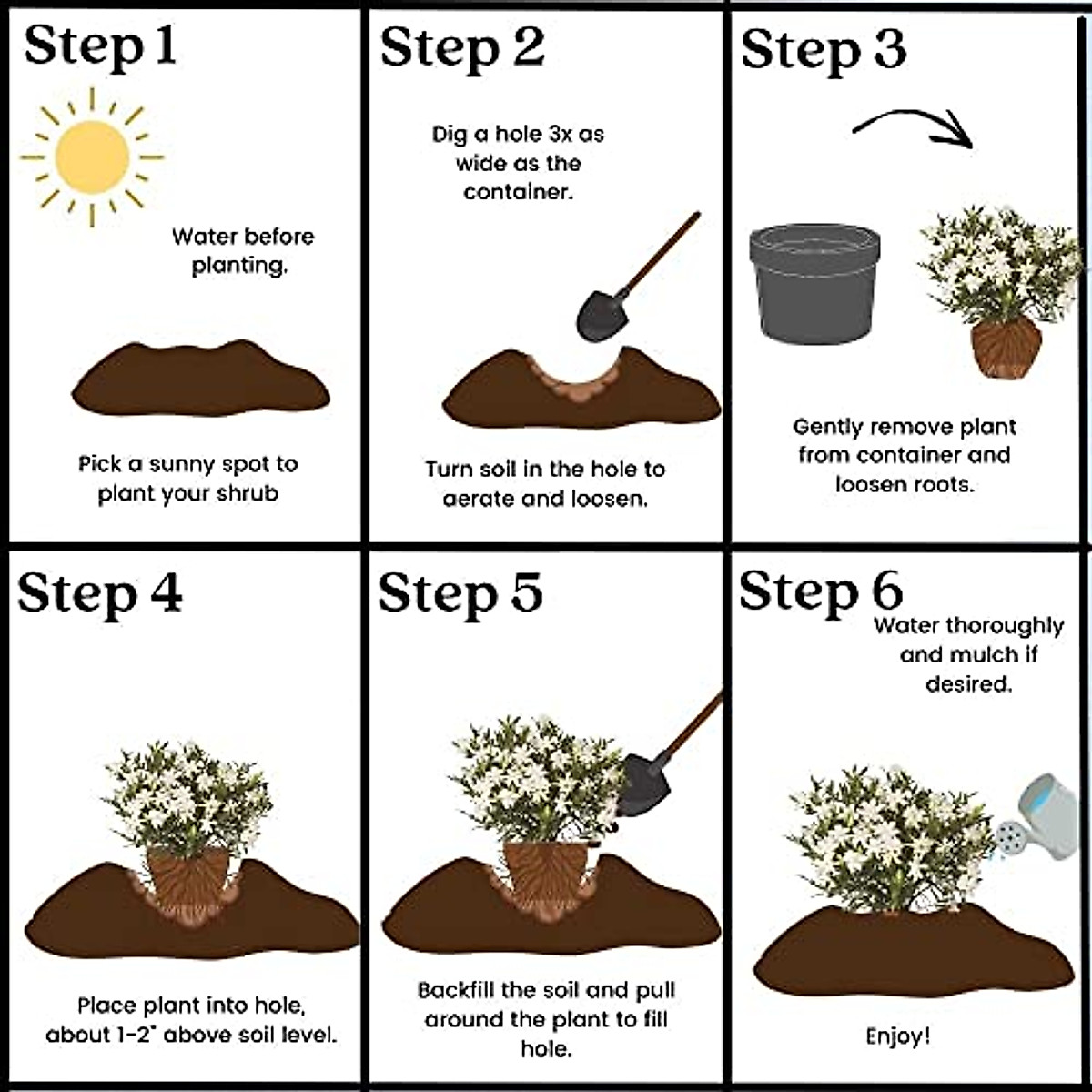 Step 1

Water before planting.

Pick a sunny spot to plant your shrub

Step 2

Dig a hole 3x as wide as the container.

Turn soil in the hole to aerate and loosen.

Step 3

Gently remove plant from container and loosen roots.

Step 4

Place plant into hole, about 1-2" above soil level.

Step 5

Backfill the soil and pull around the plant to fill hole.

Step 6

Water thoroughly and mulch if desired.

Enjoy!