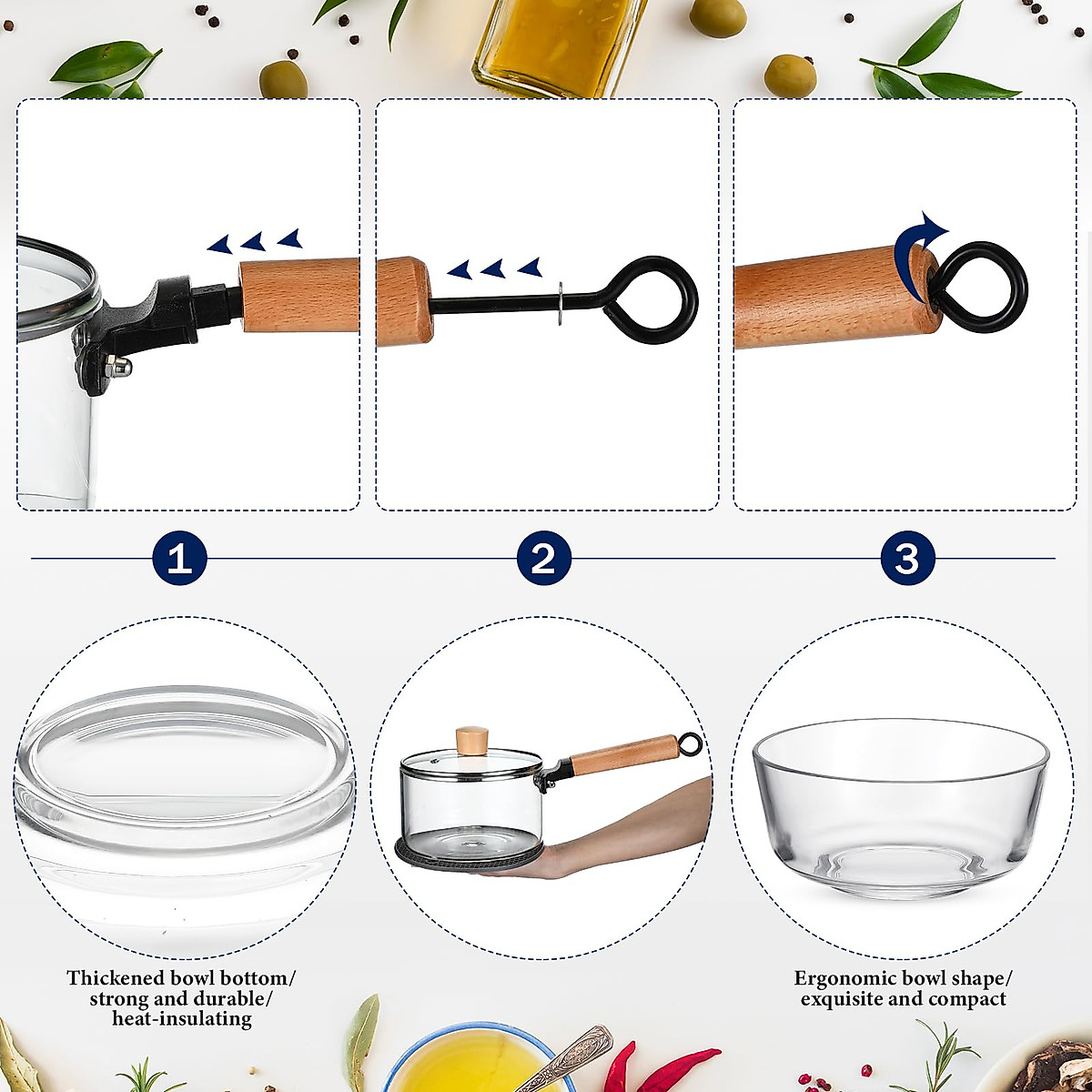 1

2

3

Thickened bowl bottom/ strong and durable/ heat-insulating

Ergonomic bowl shape/ exquisite and compact