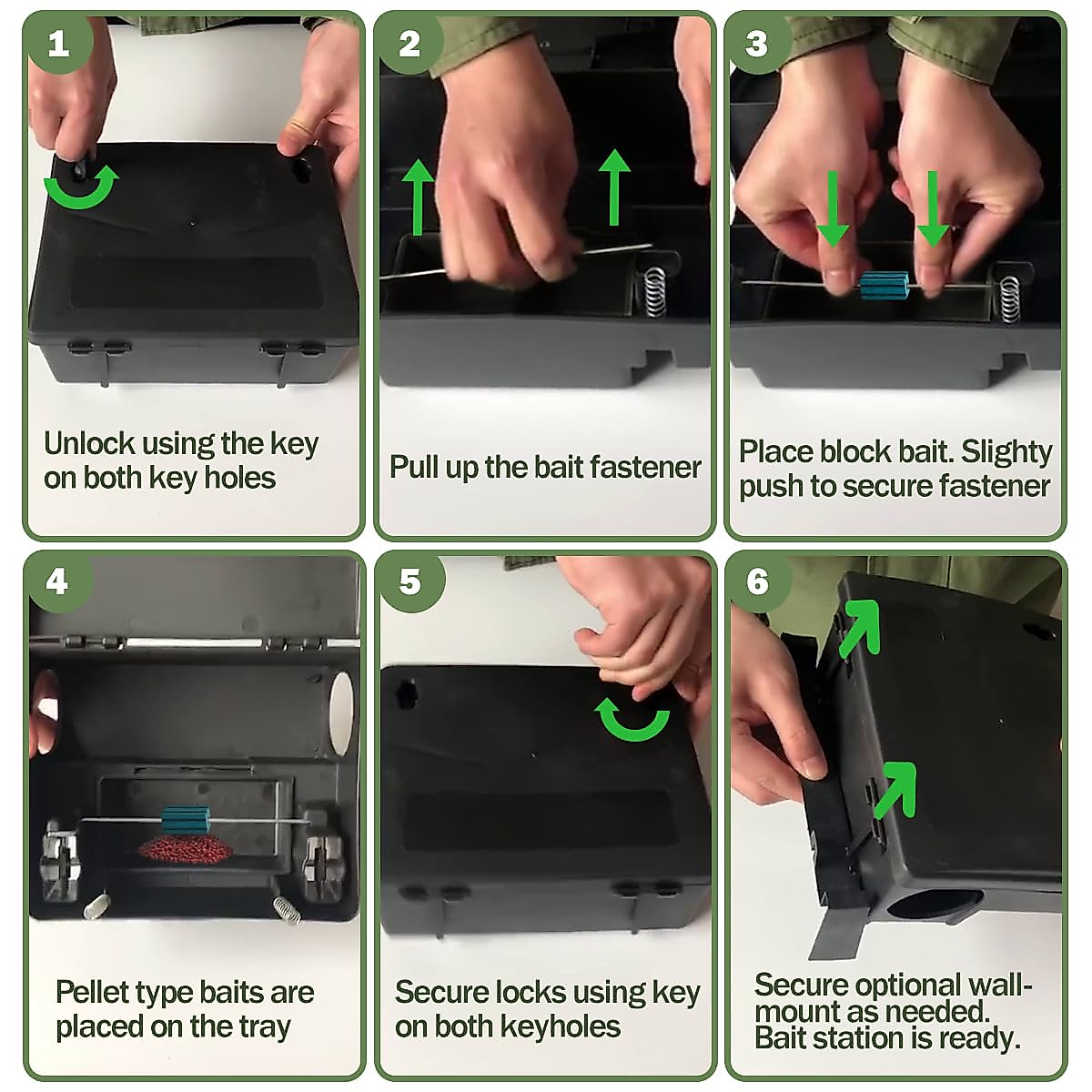 1

Unlock using the key on both key holes

2

Pull up the bait fastener

3

Place block bait. Slighty push to secure fastener

4

Pellet type baits are placed on the tray

5

Secure locks using key on both keyholes

6

Secure optional wall-mount as needed. Bait station is ready.