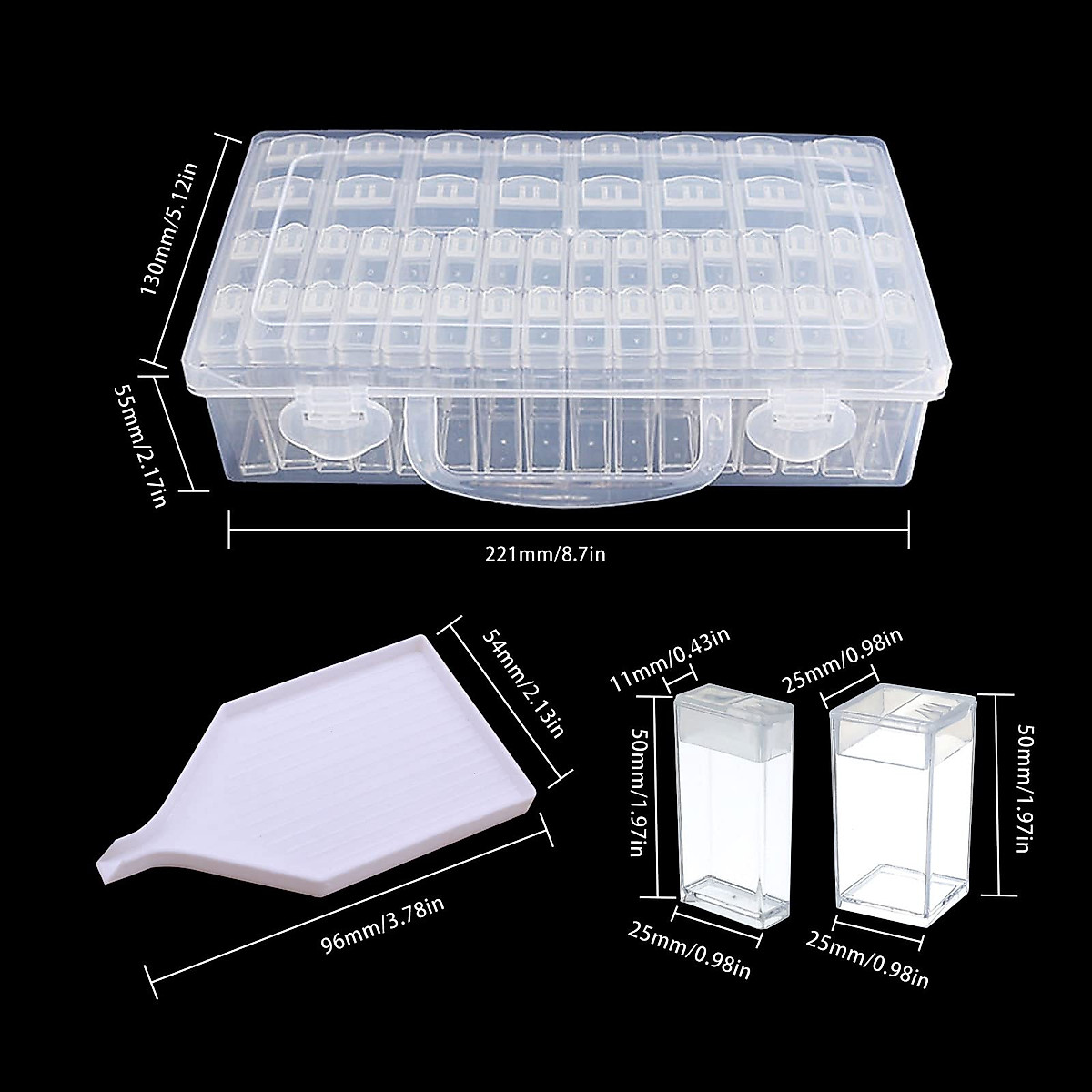 130mm/5.12in
55mm/2.17in
221mm/8.7in
54mm/2.13in
96mm/3.78in
11mm/0.43in
50mm/1.97in
25mm/0.98in
25mm/0.98in
50mm/1.97in
25mm/0.98in