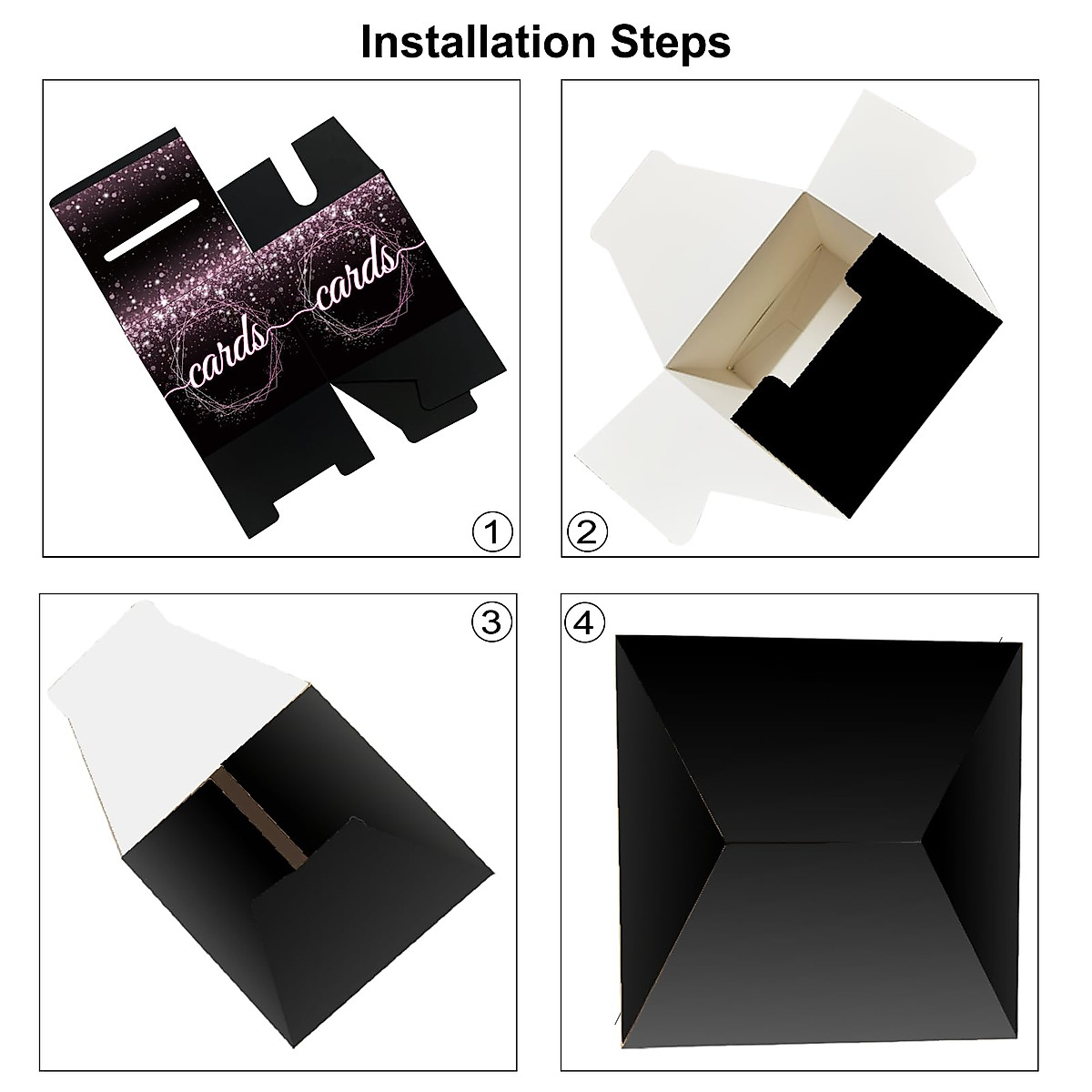 Installation Steps

cards

cards

1

2

3

4