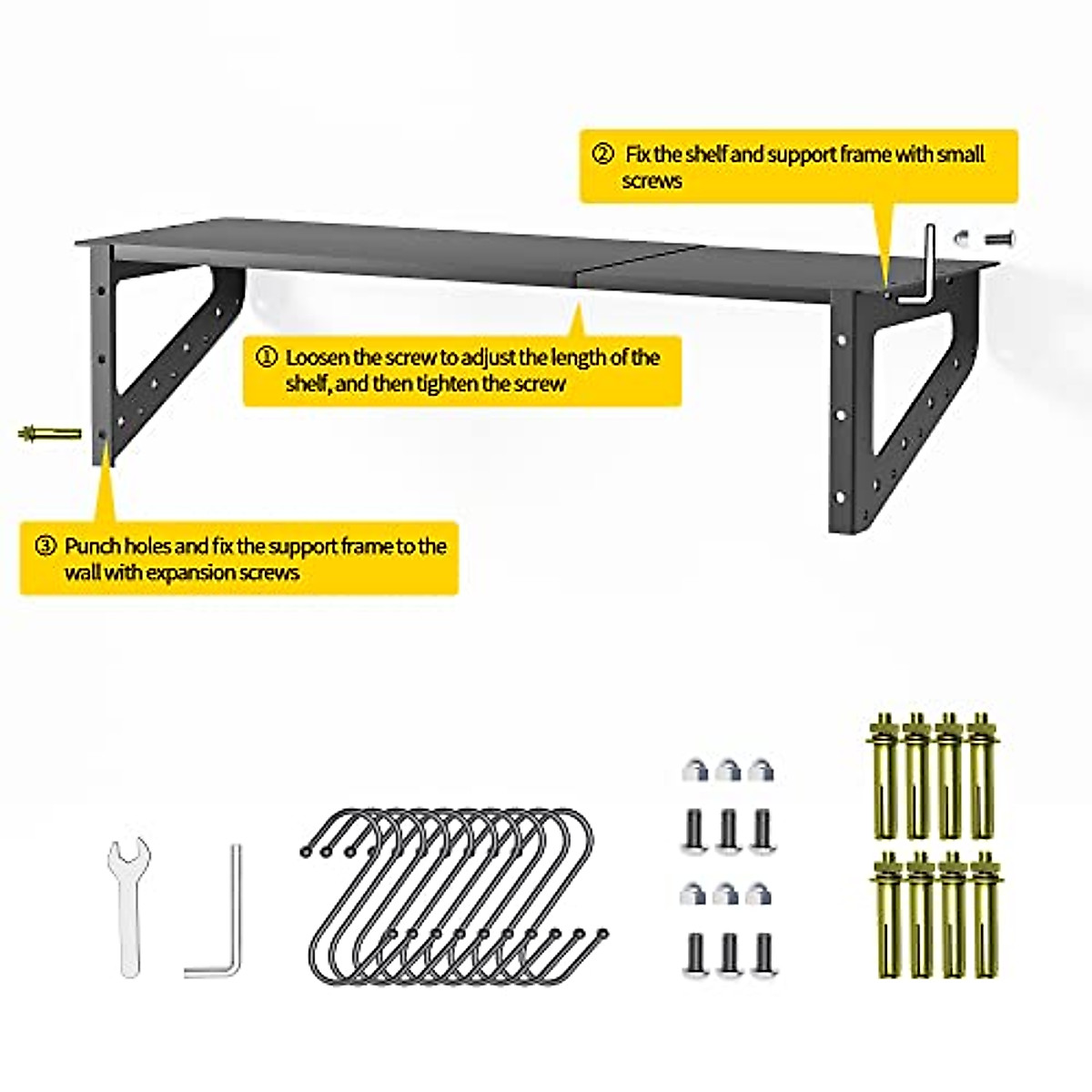 ② Fix the shelf and support frame with small screws

① Loosen the screw to adjust the length of the shelf, and then tighten the screw

③ Punch holes and fix the support frame to the wall with expansion screws