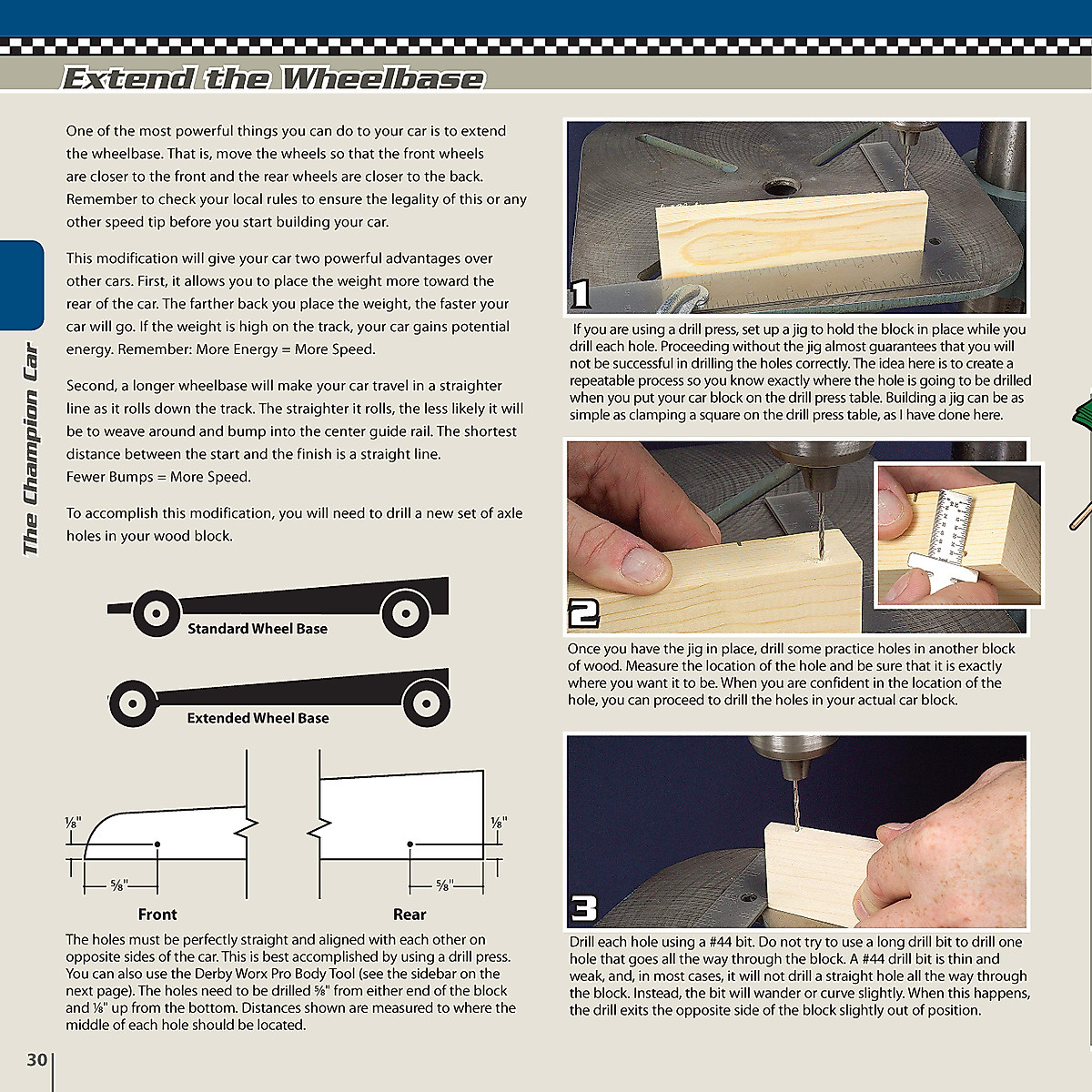 Extend the Wheelbase

The Champion Car

One of the most powerful things you can do to your car is to extend the wheelbase. That is, move the wheels so that the front wheels are closer to the front and the rear wheels are closer to the back. Remember to check your local rules to ensure the legality of this or any other speed tip before you start building your car.

This modification will give your car two powerful advantages over other cars. First, it allows you to place the weight more toward the rear of the car. The farther back you place the weight, the faster your car will go. If the weight is high on the track, your car gains potential energy. Remember: More Energy = More Speed.

Second, a longer wheelbase will make your car travel in a straighter line as it rolls down the track. The straighter it rolls, the less likely it will be to weave around and bump into the center guide rail. The shortest distance between the start and the finish is a straight line.
Fewer Bumps = More Speed.

To accomplish this modification, you will need to drill a new set of axle holes in your wood block.

Standard Wheel Base

Extended Wheel Base

⅛"

⅝"

Front

⅛"

⅝"

Rear

The holes must be perfectly straight and aligned with each other on opposite sides of the car. This is best accomplished by using a drill press. You can also use the Derby Worx Pro Body Tool (see the sidebar on the next page). The holes need to be drilled ⅝" from either end of the block and ⅛" up from the bottom. Distances shown are measured to where the middle of each hole should be located.

1

If you are using a drill press, set up a jig to hold the block in place while you drill each hole. Proceeding without the jig almost guarantees that you will not be successful in drilling the holes correctly. The idea here is to create a repeatable process so you know exactly where the hole is going to be drilled when you put your car block on the drill press table. Building a jig can be as simple as clamping a square on the drill press table, as I have done here.

2

Once you have the jig in place, drill some practice holes in another block of wood. Measure the location of the hole and be sure that it is exactly where you want it to be. When you are confident in the location of the hole, you can proceed to drill the holes in your actual car block.

3

Drill each hole using a #44 bit. Do not try to use a long drill bit to drill one hole that goes all the way through the block. A #44 drill bit is thin and weak, and, in most cases, it will not drill a straight hole all the way through the block. Instead, the bit will wander or curve slightly. When this happens, the drill exits the opposite side of the block slightly out of position.

30