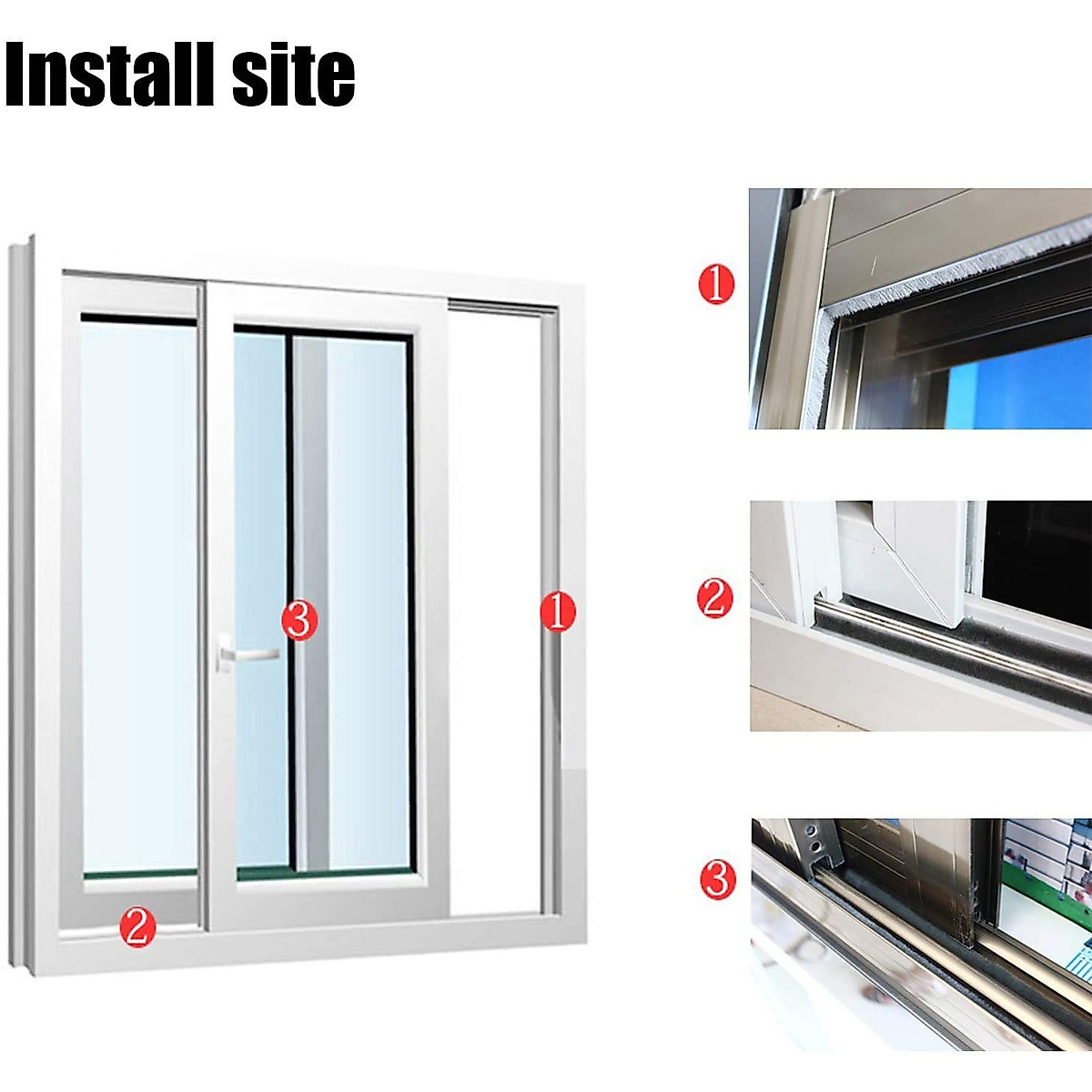 Install site

3

1

2

1

2

3