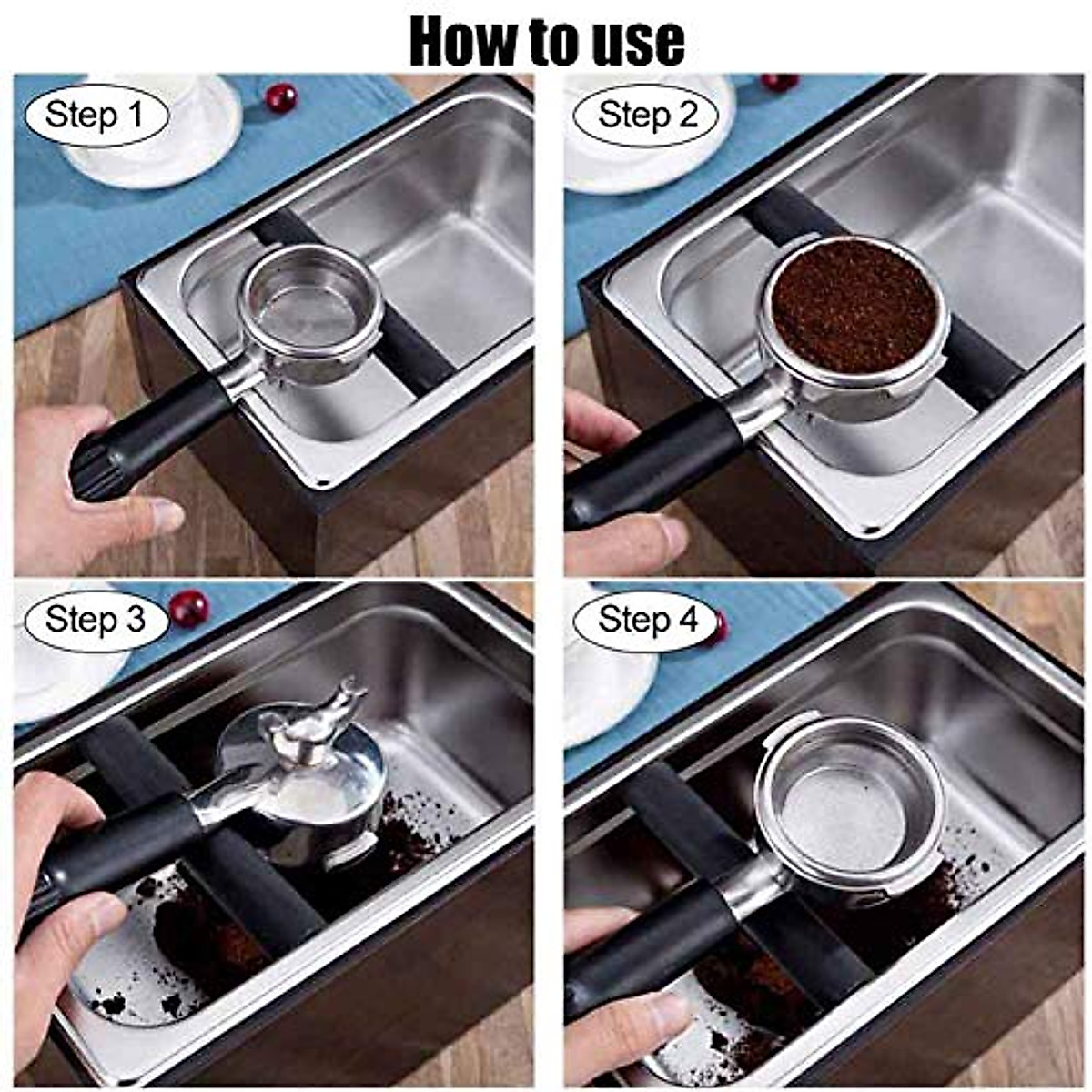 How to use

Step 1

Step 2

Step 3

Step 4