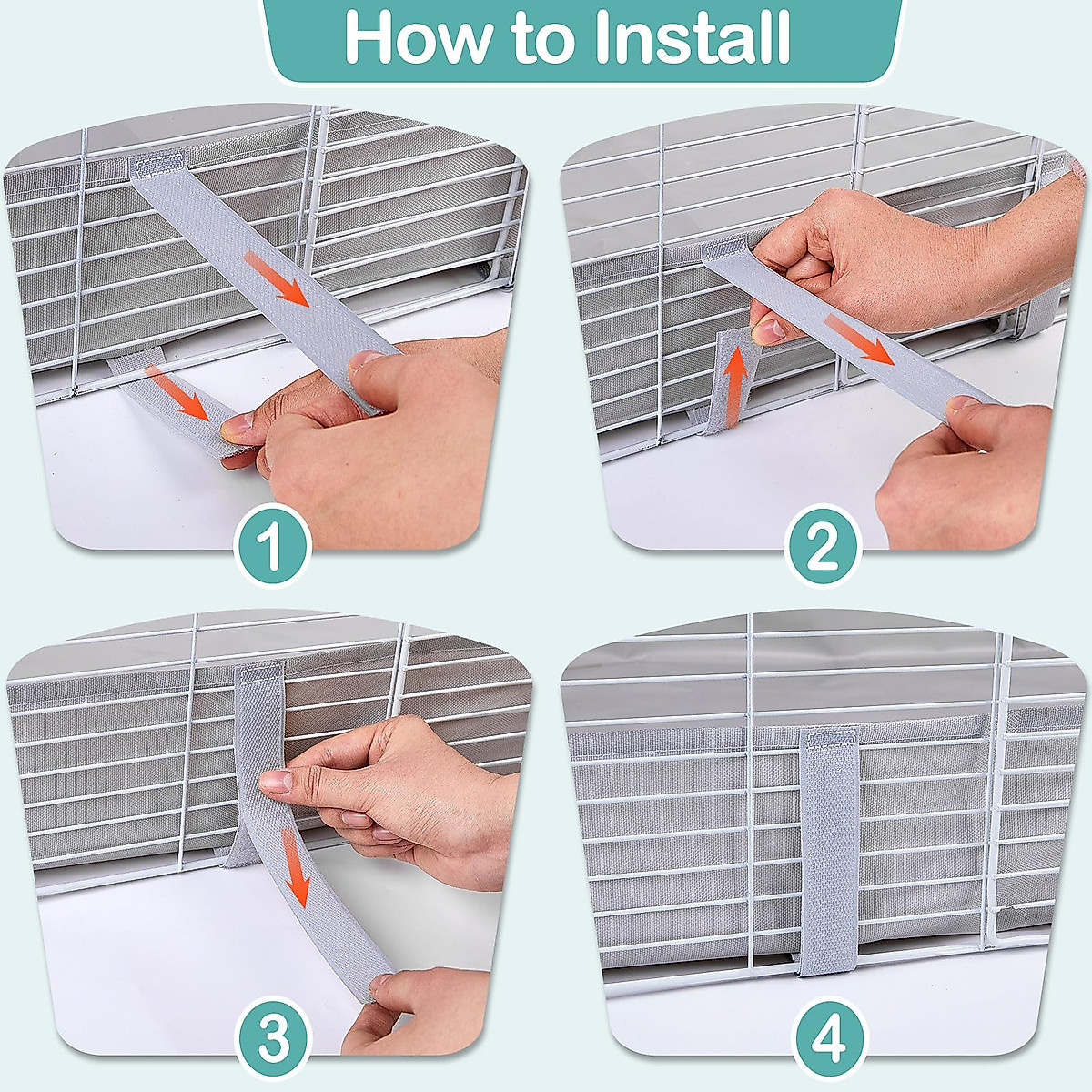 How to Install

1

2

3

4