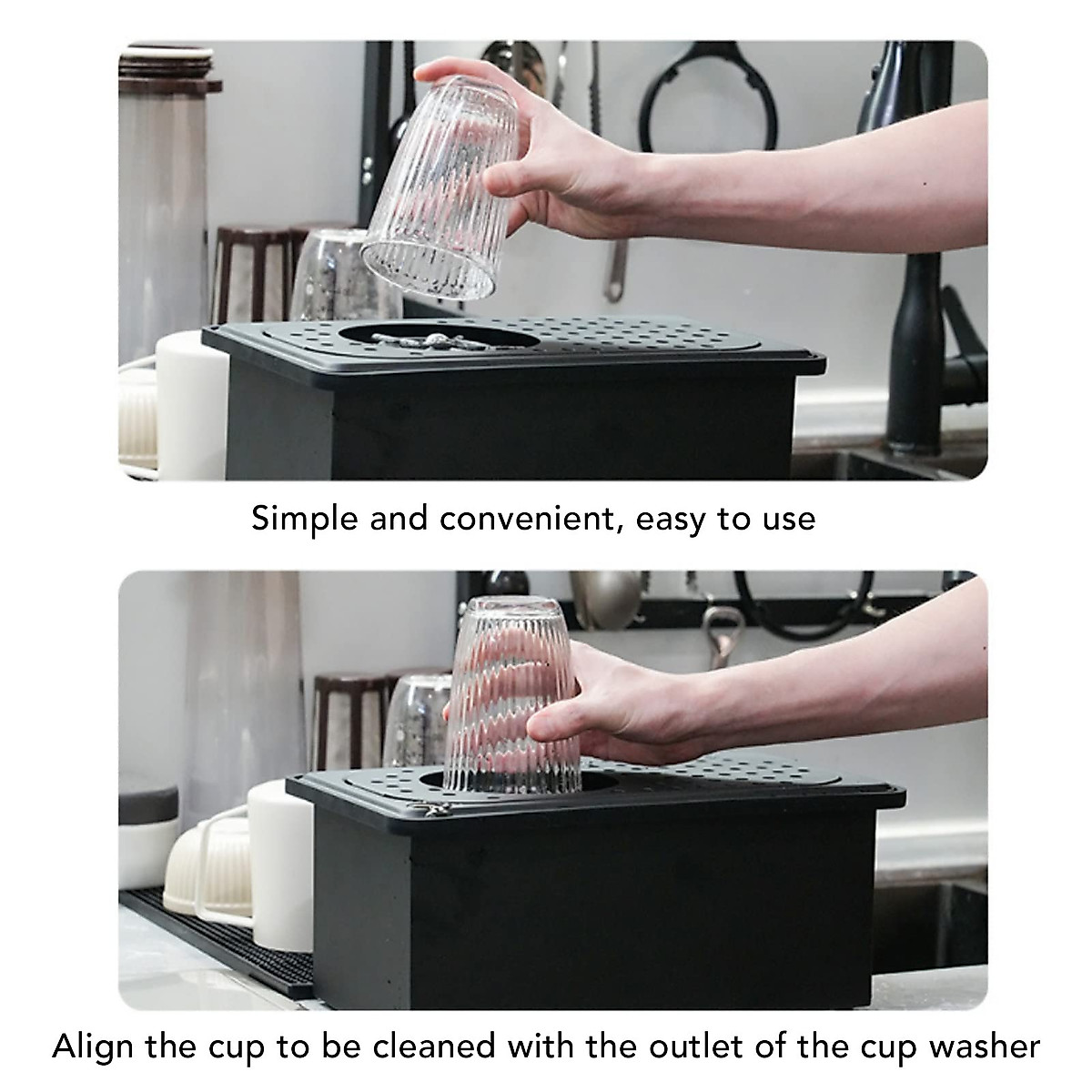 Simple and convenient, easy to use

Align the cup to be cleaned with the outlet of the cup washer