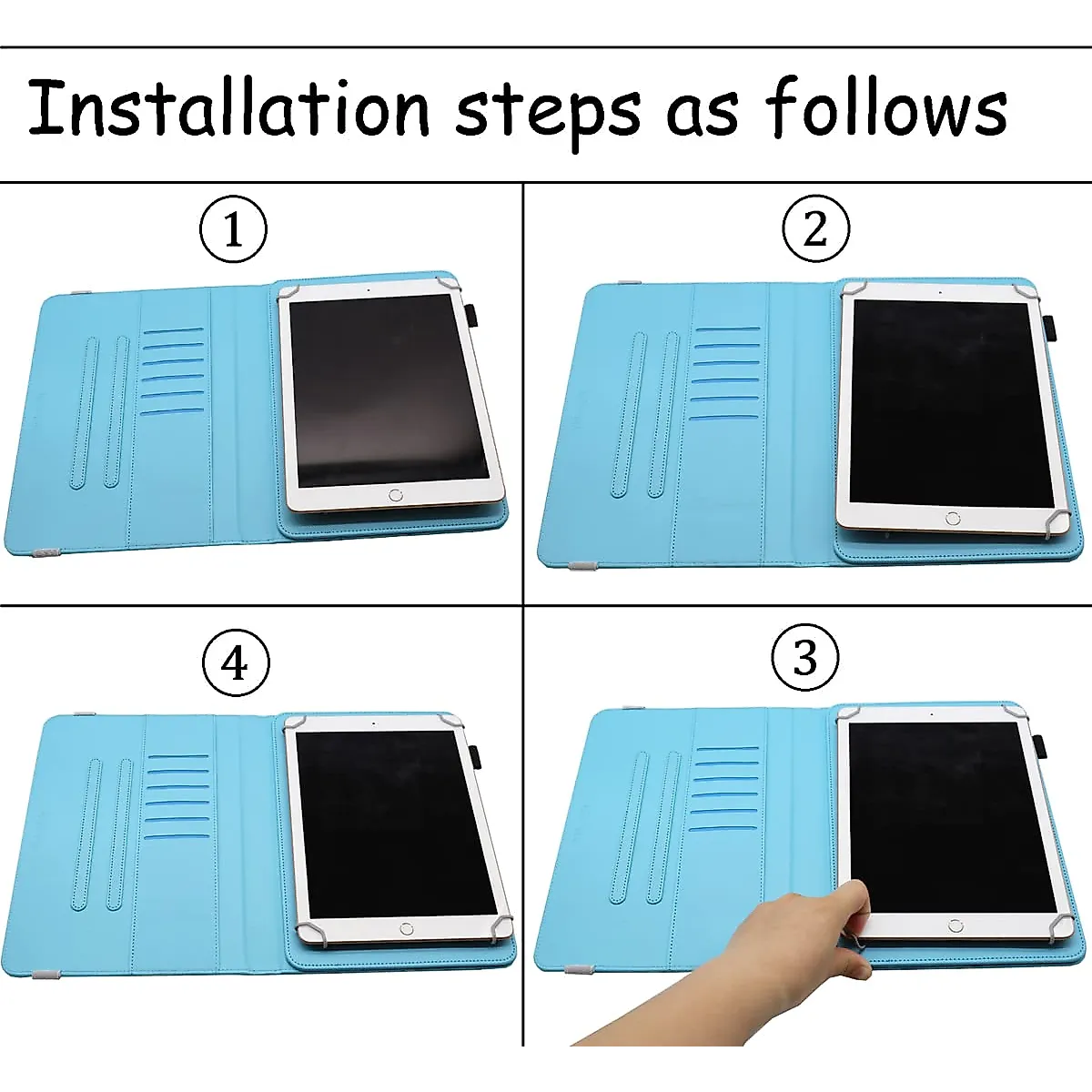 Installation steps as follows

①

②

④

③