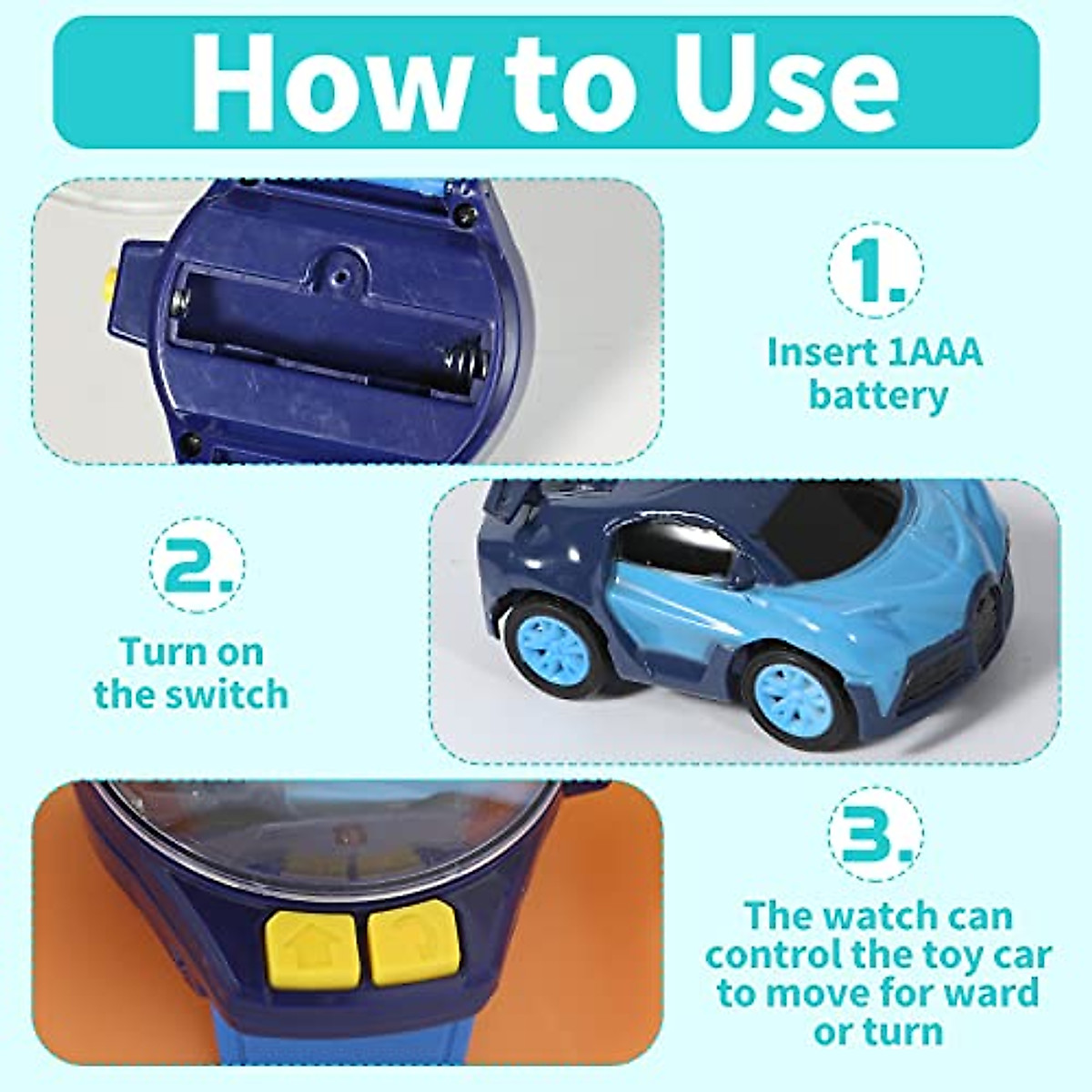 How to Use

1.

Insert 1AAA battery

2.

Turn on the switch

3.

The watch can control the toy car to move for ward or turn