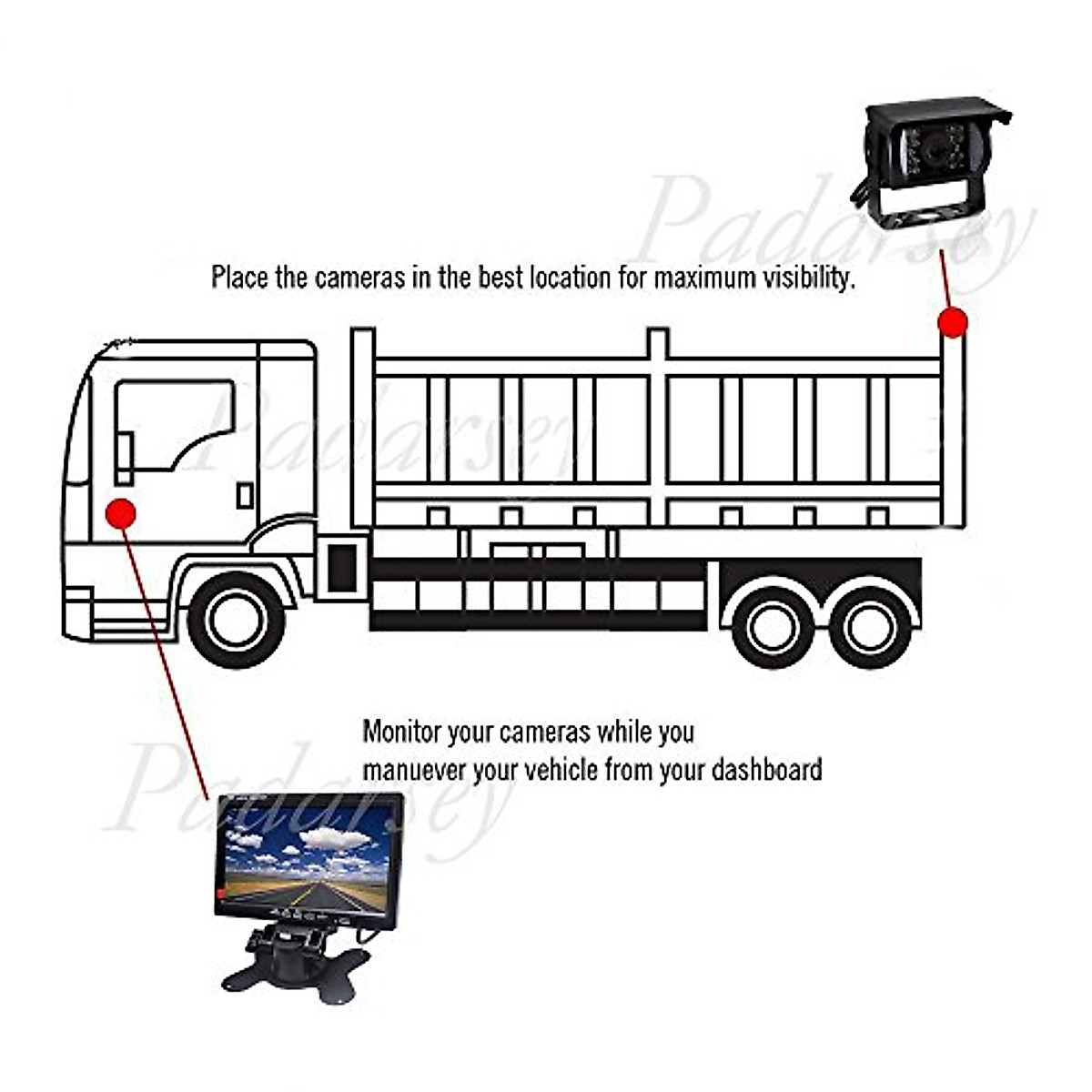 Padarsey

Place the cameras in the best location for maximum visibility.

Padarsey

Monitor your cameras while you manuever your vehicle from your dashboard

Padarsey