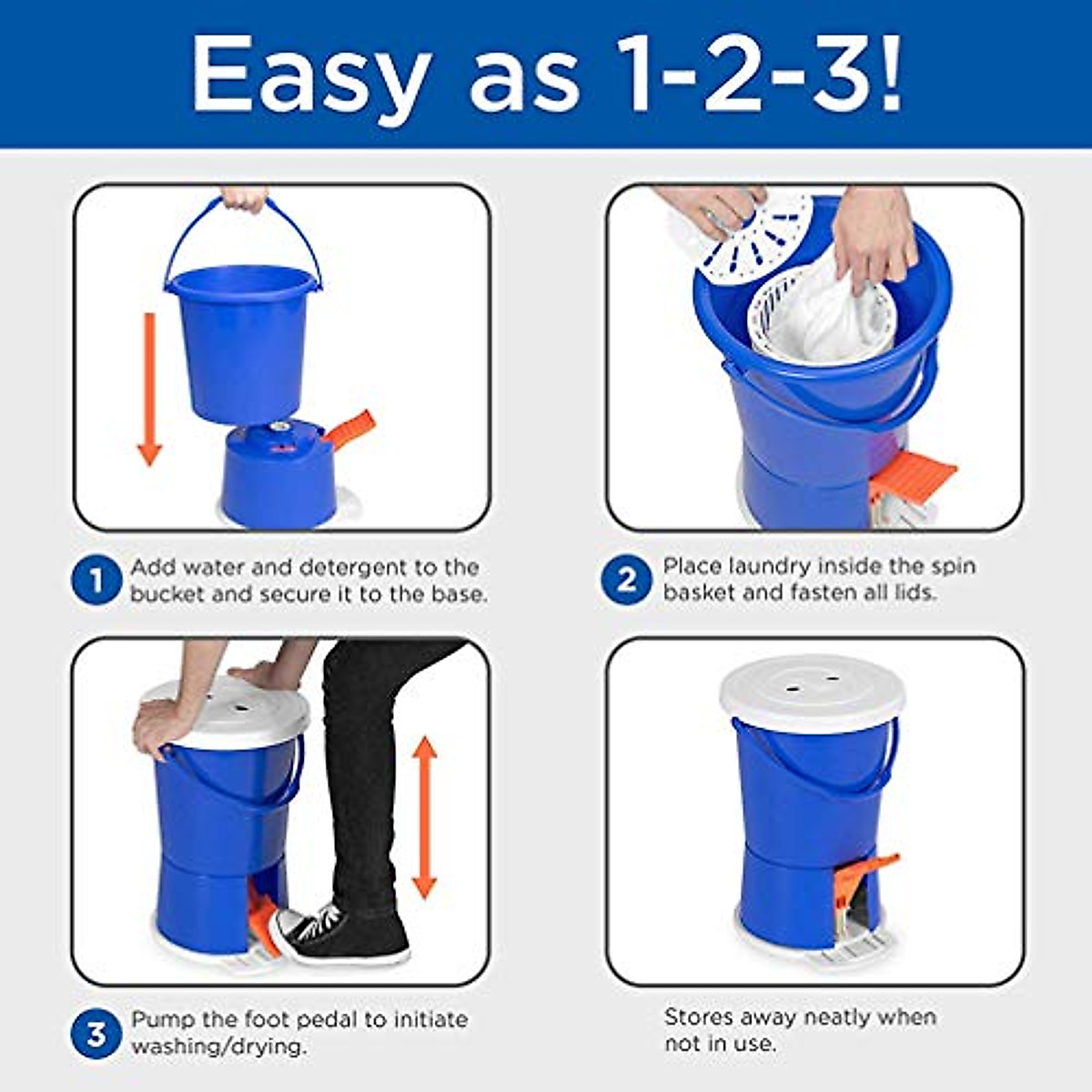 Easy as 1-2-3!

1 Add water and detergent to the bucket and secure it to the base.

2 Place laundry inside the spin basket and fasten all lids.

3 Pump the foot pedal to initiate washing/drying.

Stores away neatly when not in use.