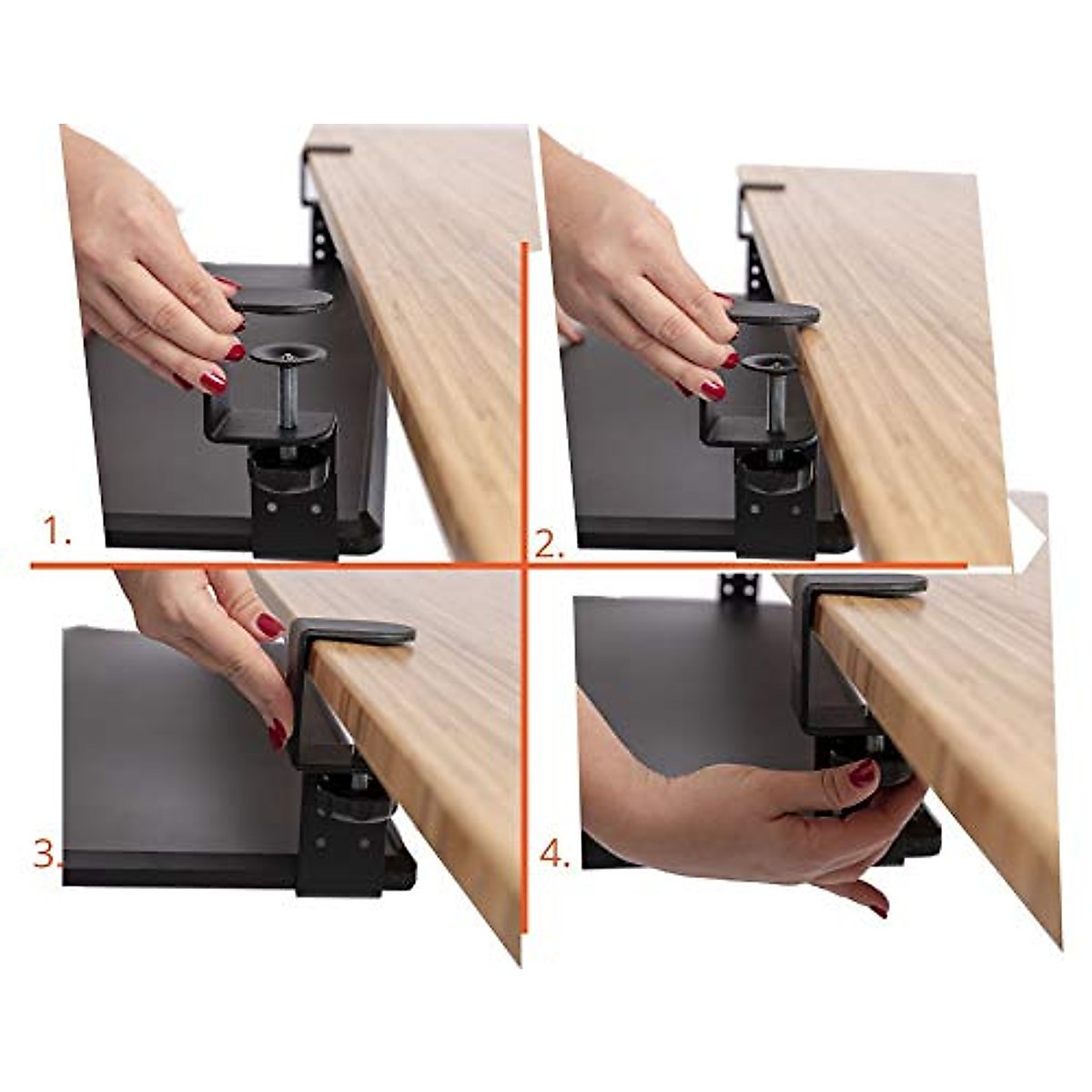 1.

2.

3.

4.