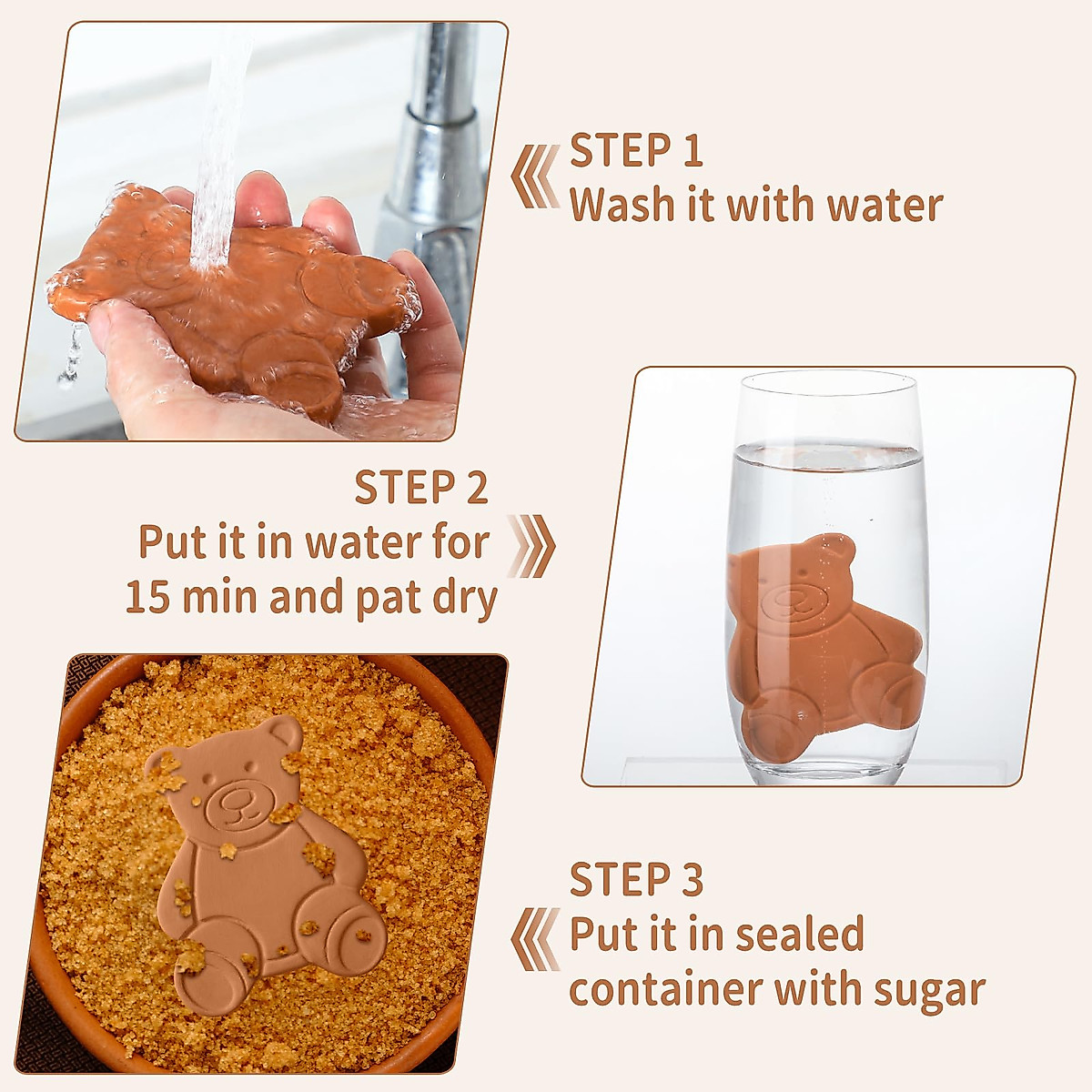 STEP 1
Wash it with water

STEP 2
Put it in water for 15 min and pat dry

STEP 3
Put it in sealed container with sugar