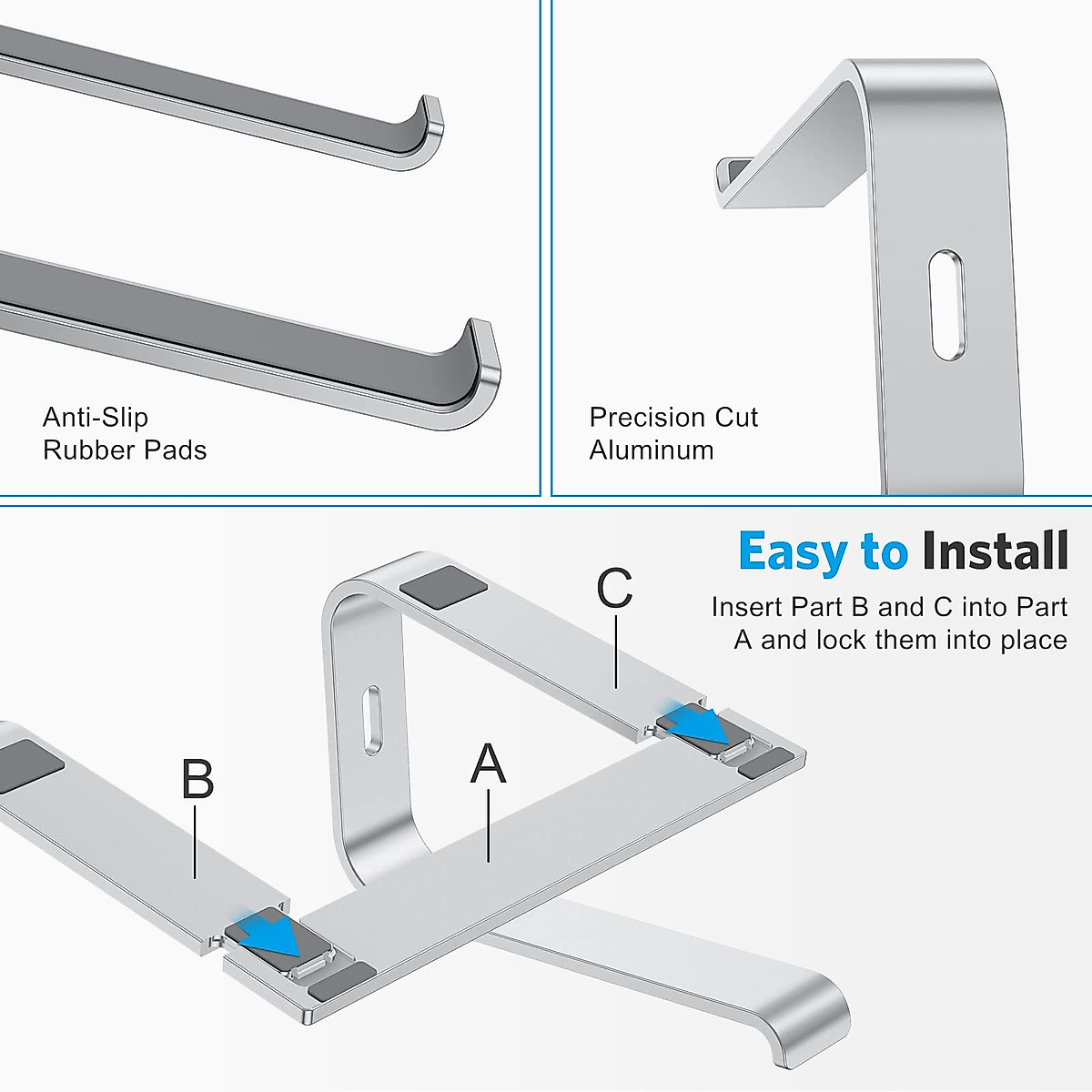 Anti-Slip
Rubber Pads

Precision Cut
Aluminum

Easy to Install

Insert Part B and C into Part A and lock them into place

C

B

A