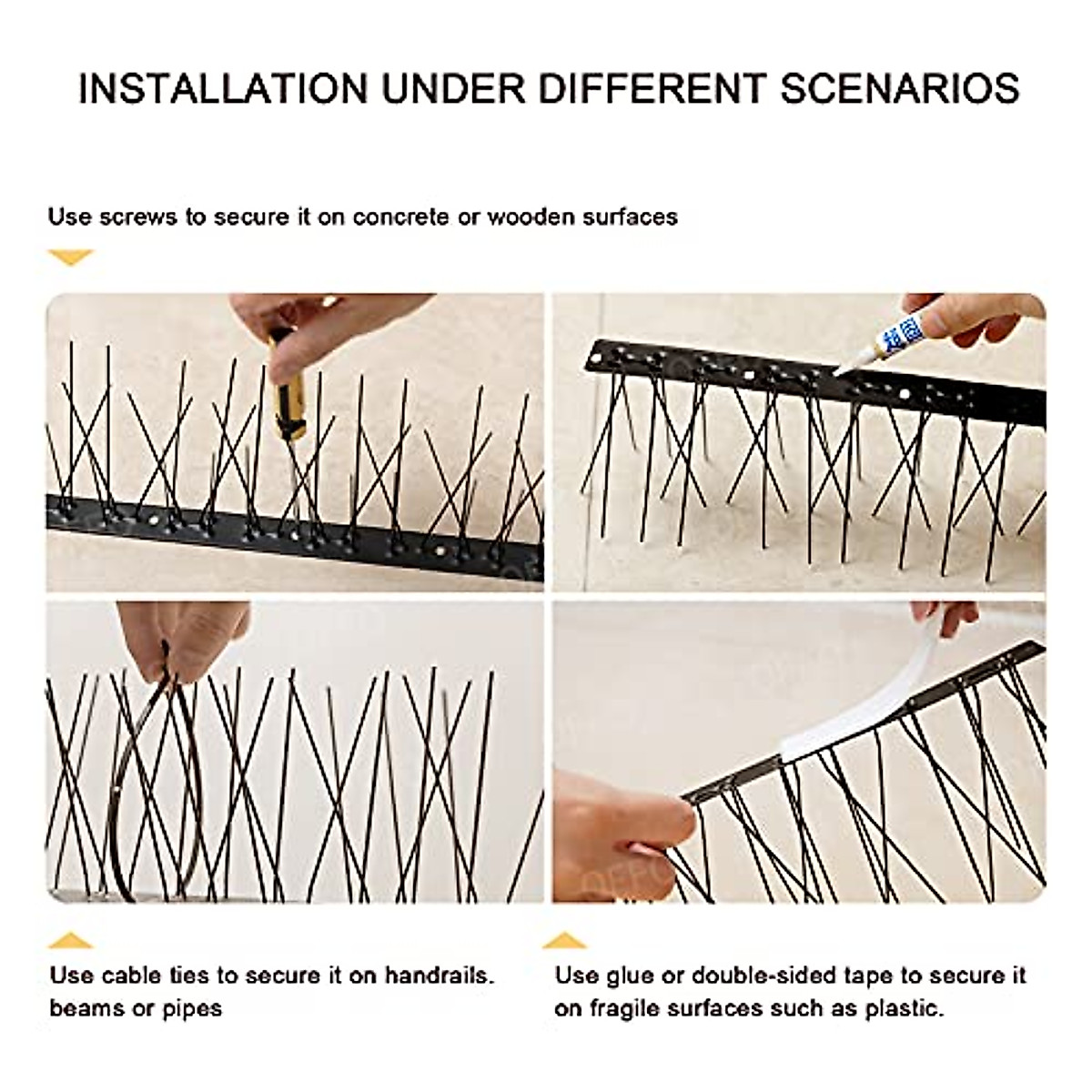 INSTALLATION UNDER DIFFERENT SCENARIOS

Use screws to secure it on concrete or wooden surfaces

Use cable ties to secure it on handrails. beams or pipes

Use glue or double-sided tape to secure it on fragile surfaces such as plastic.