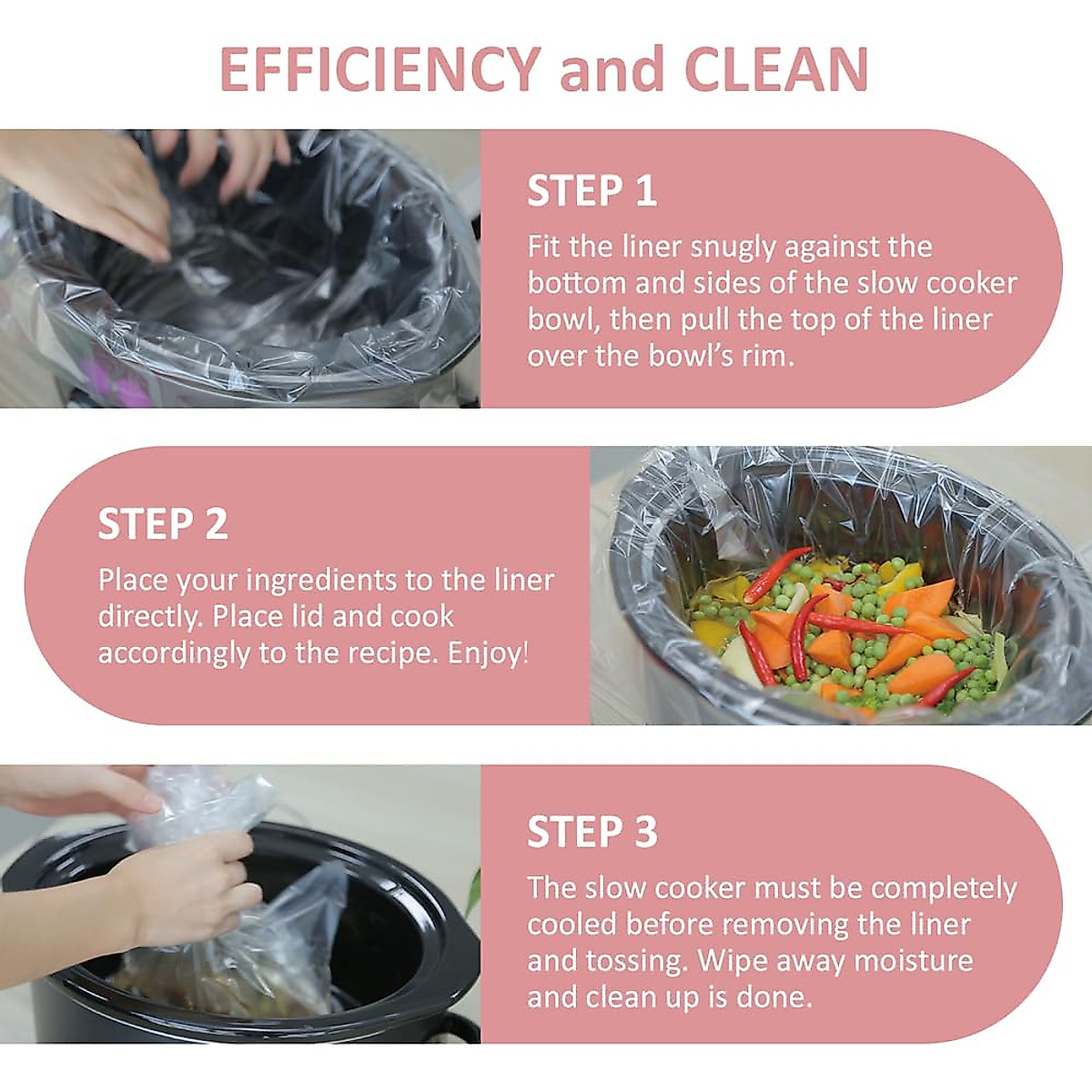 EFFICIENCY and CLEAN

STEP 1

Fit the liner snugly against the bottom and sides of the slow cooker bowl, then pull the top of the liner over the bowl's rim.

STEP 2

Place your ingredients to the liner directly. Place lid and cook accordingly to the recipe. Enjoy!

STEP 3

The slow cooker must be completely cooled before removing the liner and tossing. Wipe away moisture and clean up is done.