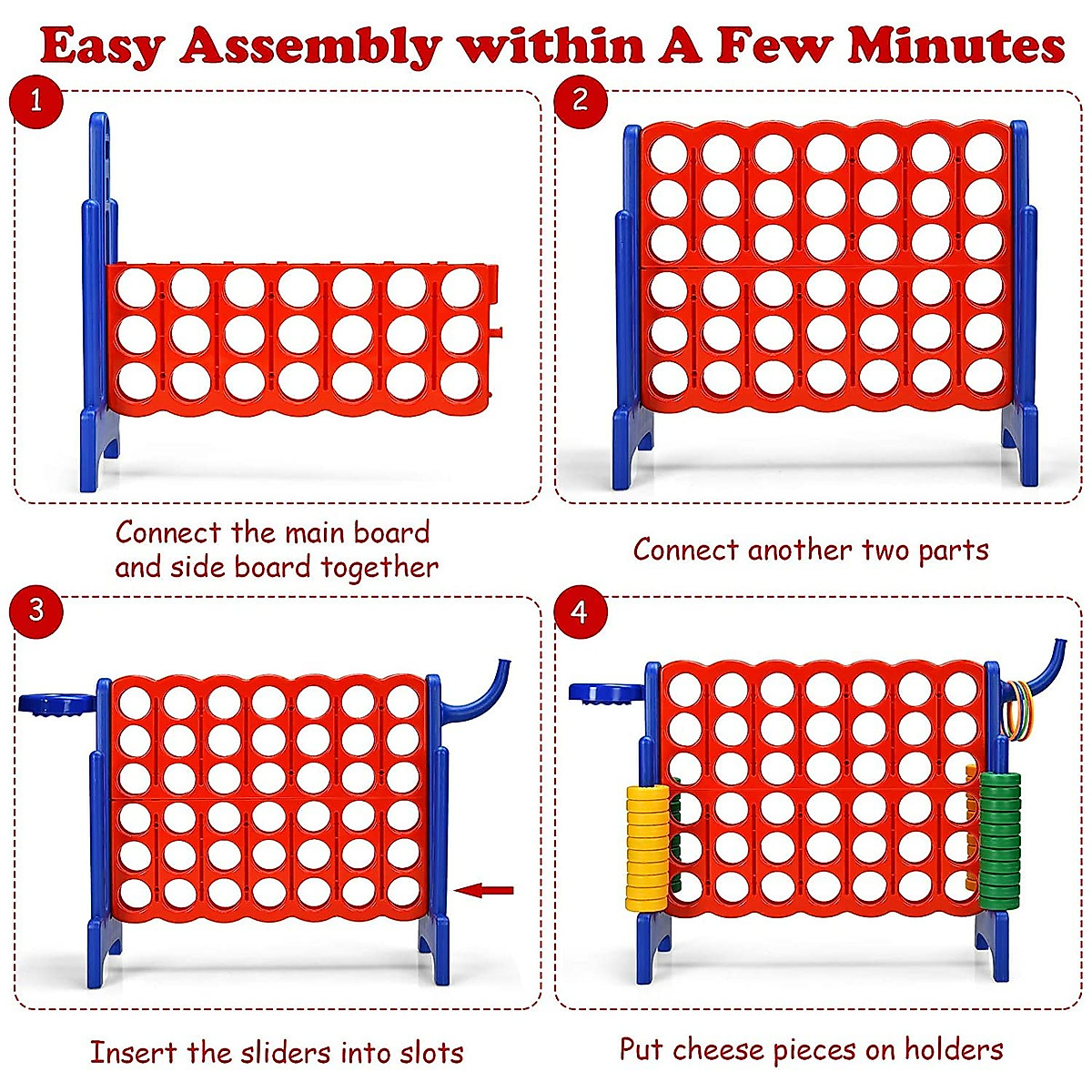 Easy Assembly within A Few Minutes

1

Connect the main board and side board together

2

Connect another two parts

3

Insert the sliders into slots

4

Put cheese pieces on holders