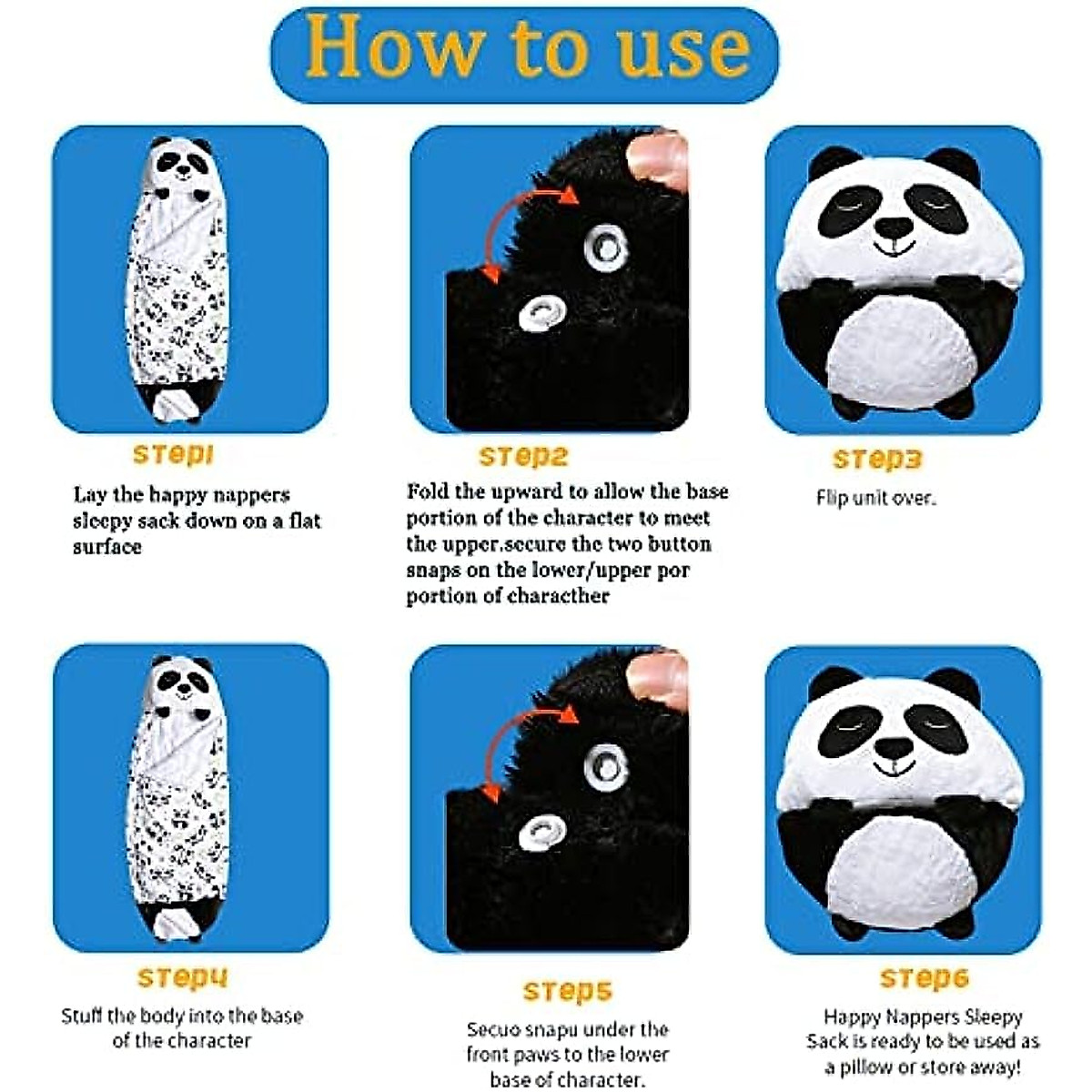 How to use

STEP1

Lay the happy nappers sleepy sack down on a flat surface

STEP2

Fold the upward to allow the base portion of the character to meet the upper.secure the two button snaps on the lower/upper por portion of characther

STEP3

Flip unit over.

STEP4

Stuff the body into the base of the character

STEP5

Secuo snapu under the front paws to the lower base of character.

STEP6

Happy Nappers Sleepy Sack is ready to be used as a pillow or store away!