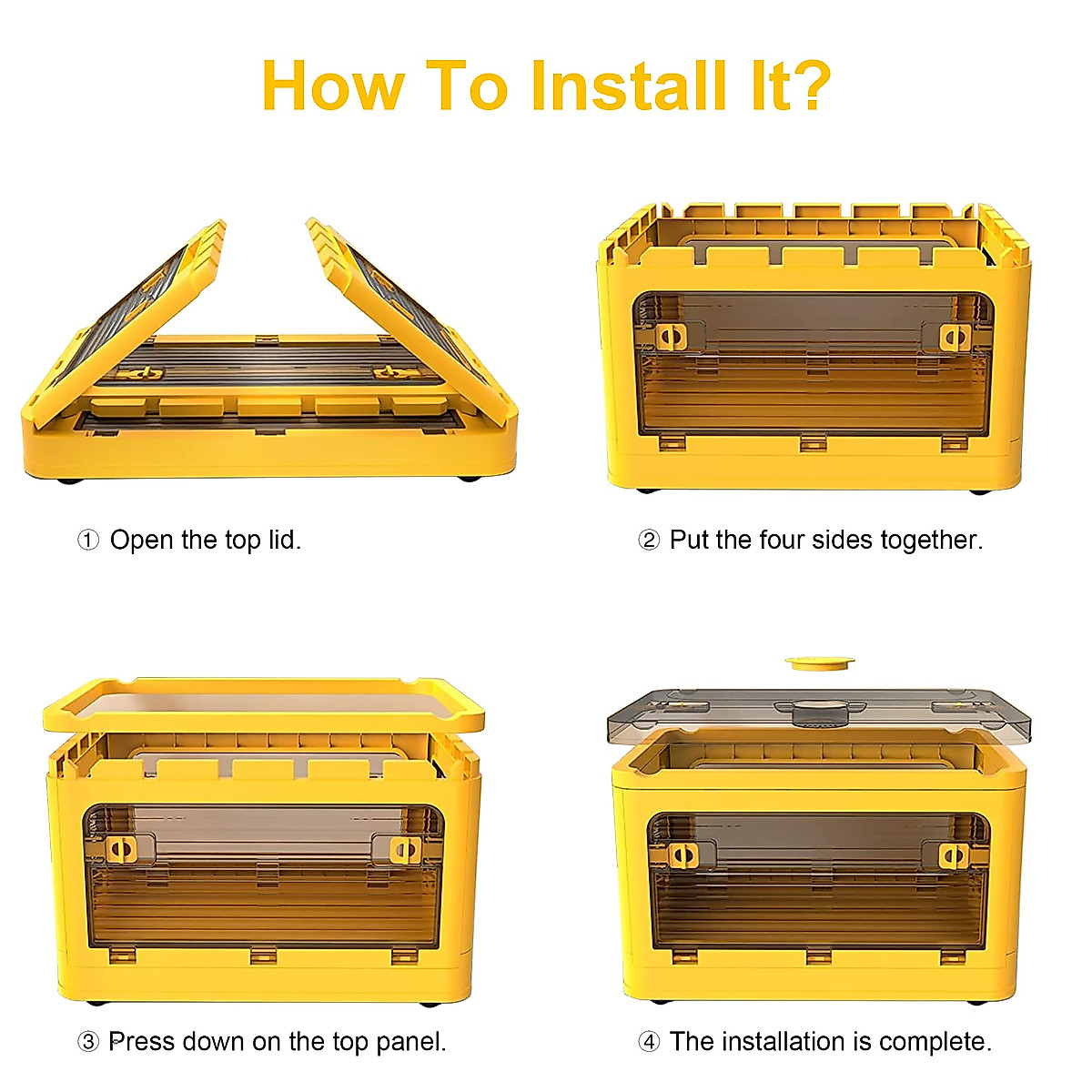 How To Install It?

① Open the top lid.

② Put the four sides together.

③ Press down on the top panel.

④ The installation is complete.