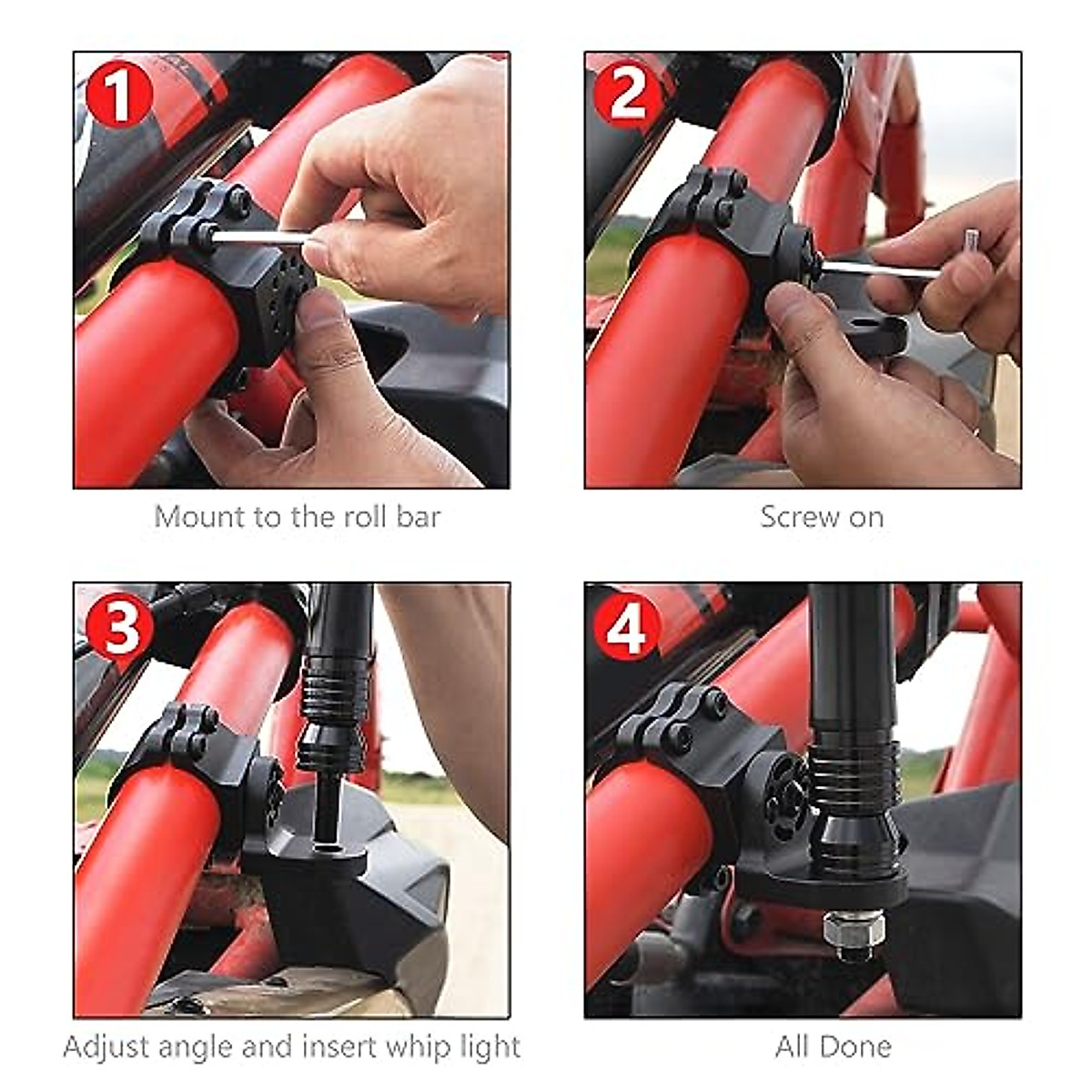 1

Mount to the roll bar

2

Screw on

3

Adjust angle and insert whip light

4

All Done