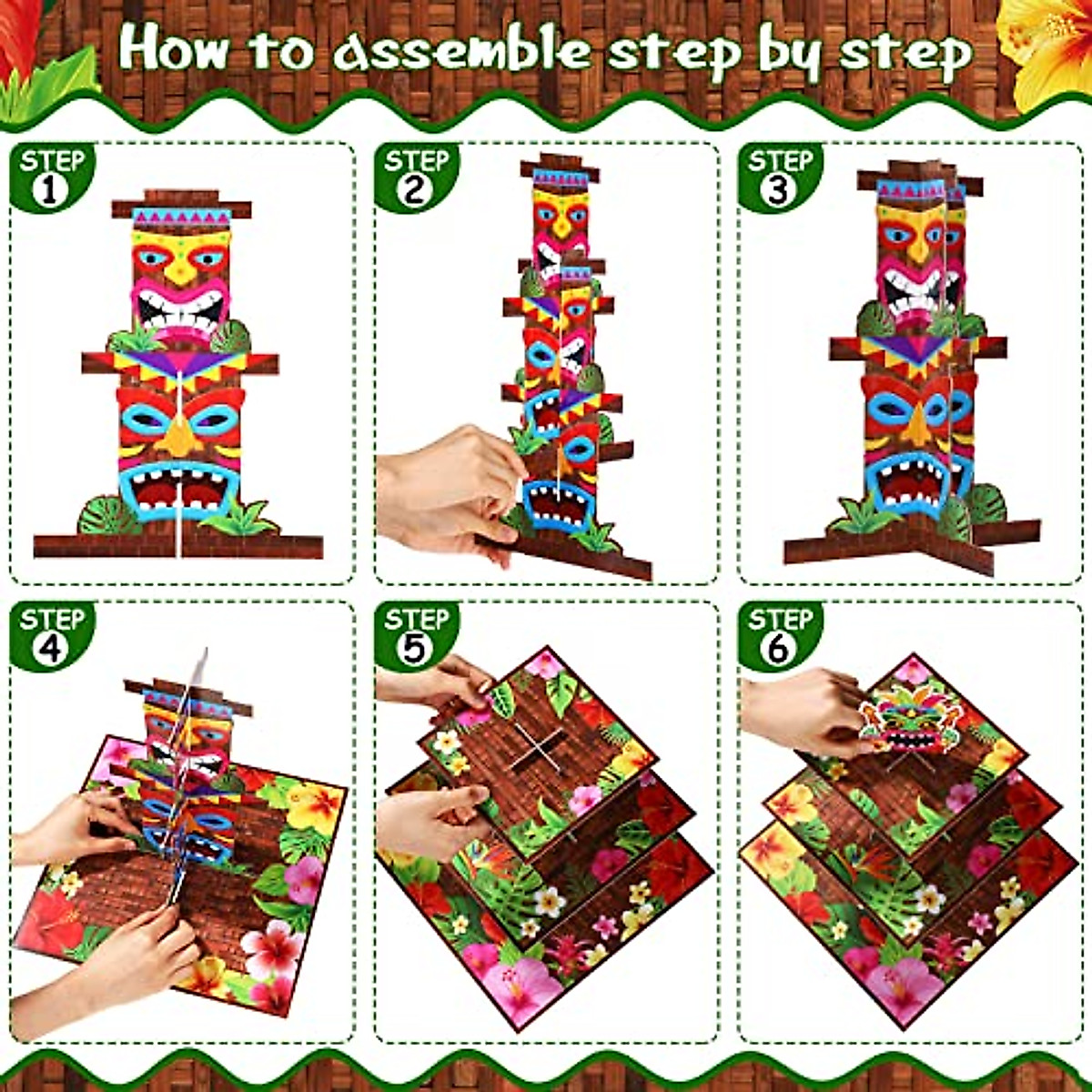 How to assemble step by step

STEP 1

STEP 2

STEP 3

STEP 4

STEP 5

STEP 6