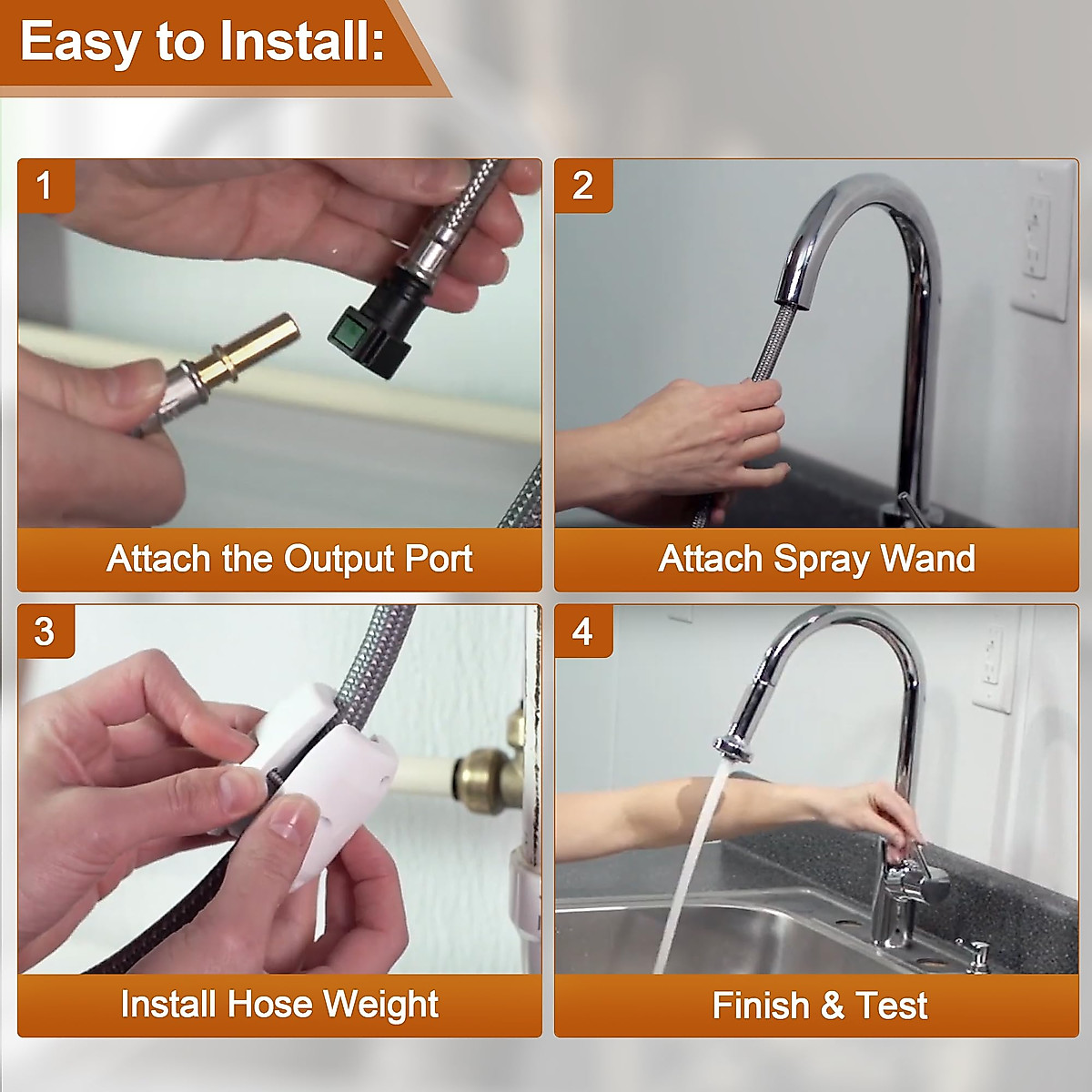 Easy to Install:

1
Attach the Output Port

2
Attach Spray Wand

3
Install Hose Weight

4
Finish & Test