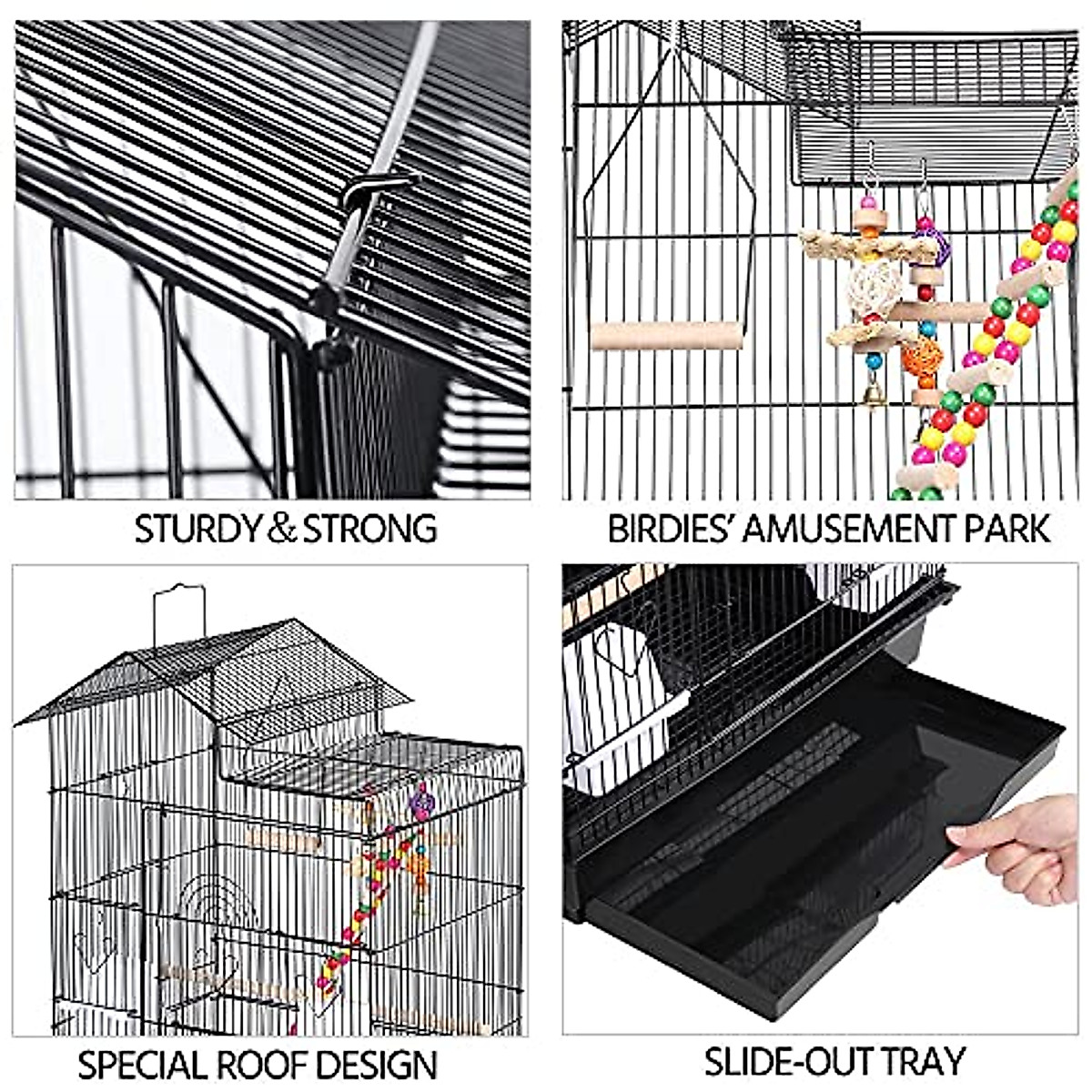 STURDY & STRONG

BIRDIES' AMUSEMENT PARK

SPECIAL ROOF DESIGN

SLIDE-OUT TRAY