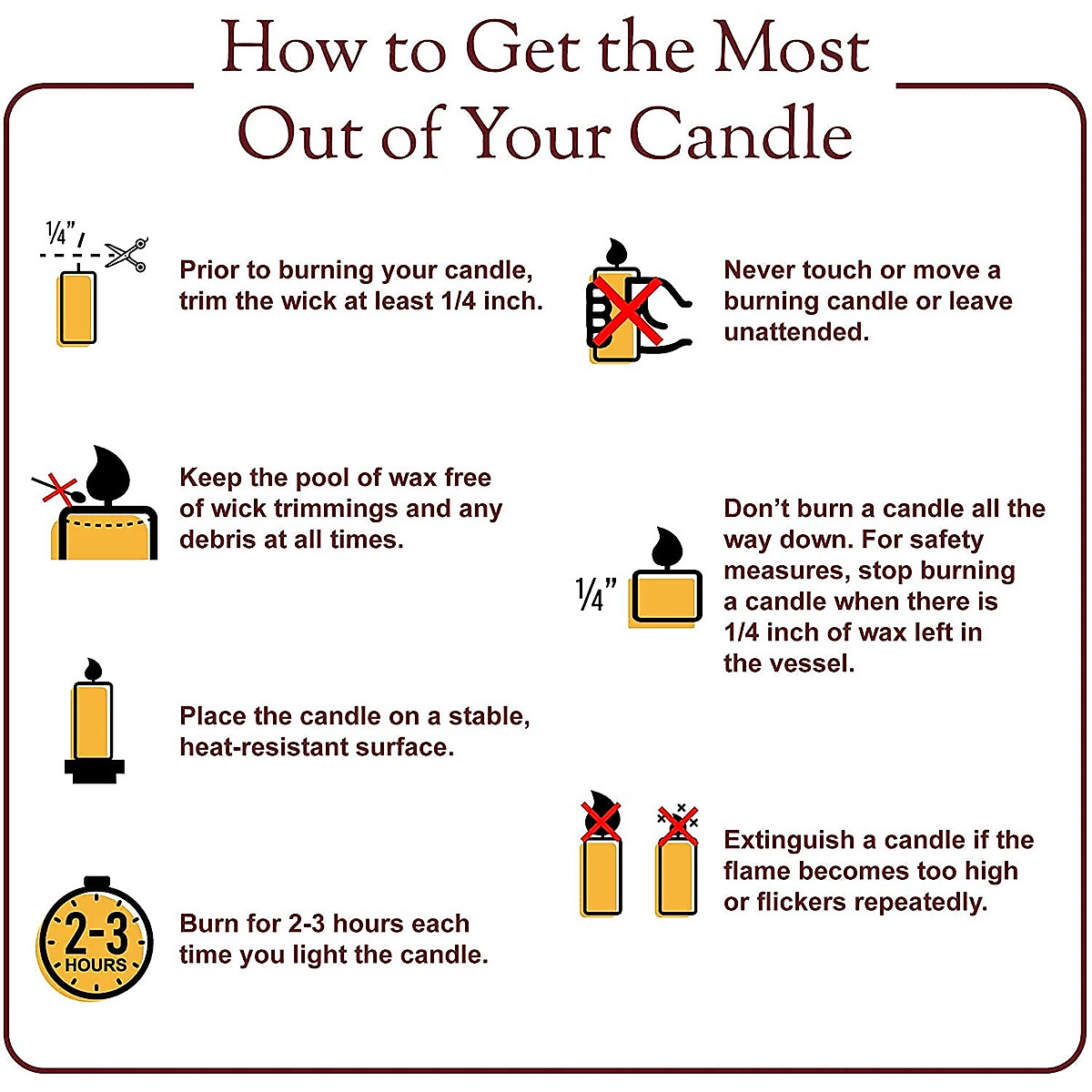 How to Get the Most Out of Your Candle

¼"

Prior to burning your candle, trim the wick at least 1/4 inch.

Keep the pool of wax free of wick trimmings and any debris at all times.

Place the candle on a stable, heat-resistant surface.

2-3 HOURS

Burn for 2-3 hours each time you light the candle.

Never touch or move a burning candle or leave unattended.

¼"

Don't burn a candle all the way down. For safety measures, stop burning a candle when there is 1/4 inch of wax left in the vessel.

Extinguish a candle if the flame becomes too high or flickers repeatedly.