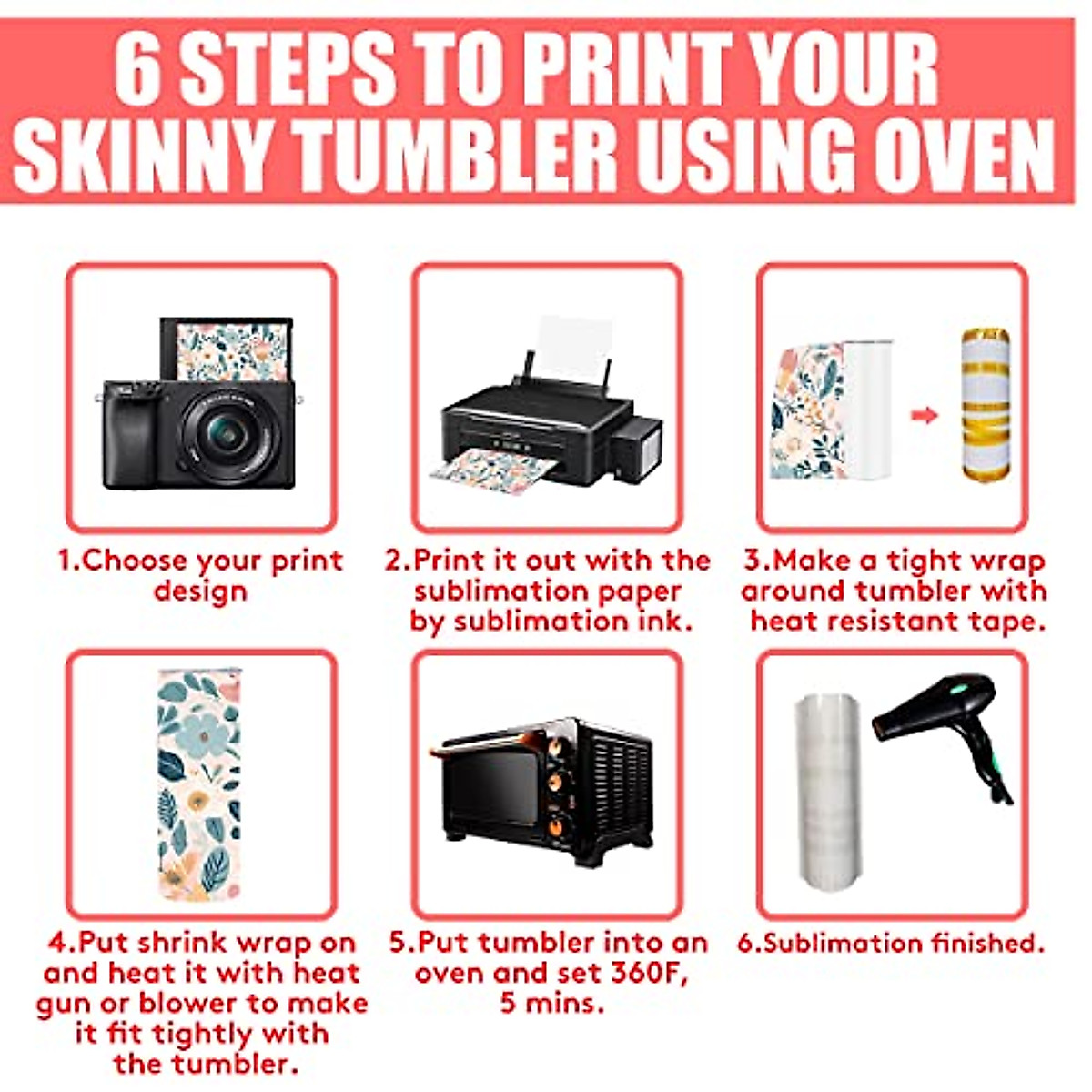 6 STEPS TO PRINT YOUR SKINNY TUMBLER USING OVEN

1.Choose your print design

2.Print it out with the sublimation paper by sublimation ink.

3.Make a tight wrap around tumbler with heat resistant tape.

4.Put shrink wrap on and heat it with heat gun or blower to make it fit tightly with the tumbler.

5.Put tumbler into an oven and set 360F, 5 mins.

6.Sublimation finished.