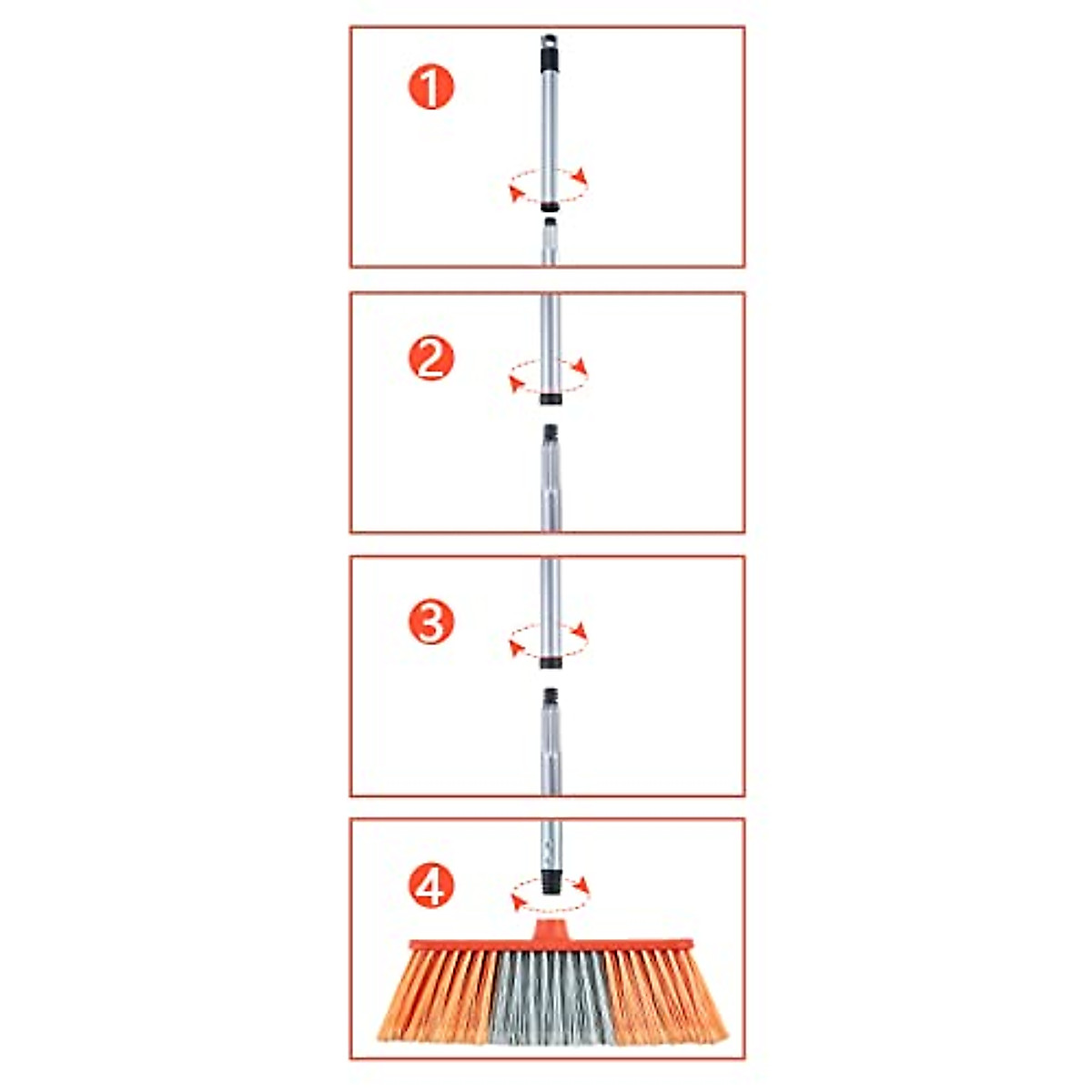 1

2

3

4