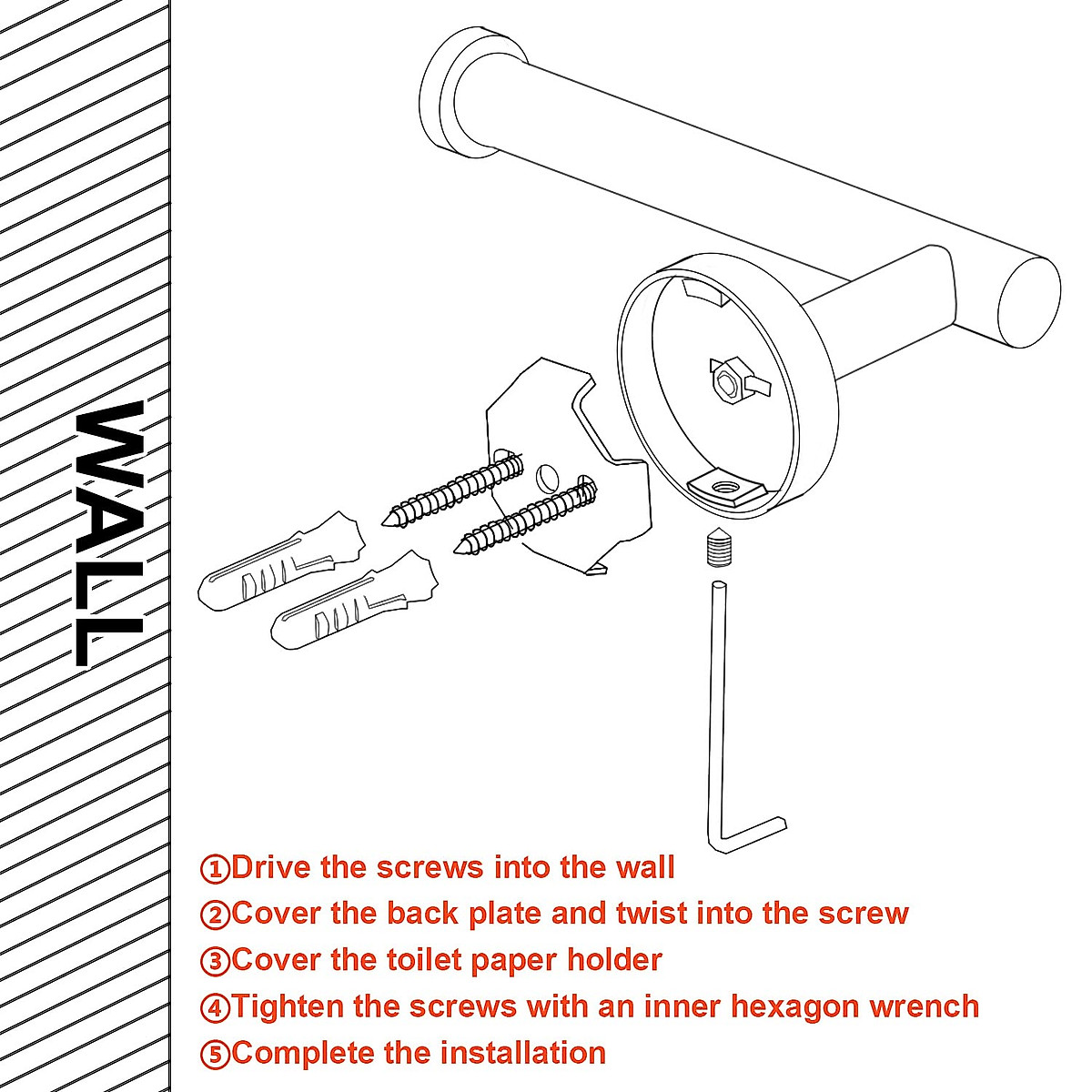 WALL

①Drive the screws into the wall
②Cover the back plate and twist into the screw
③Cover the toilet paper holder
④Tighten the screws with an inner hexagon wrench
⑤Complete the installation