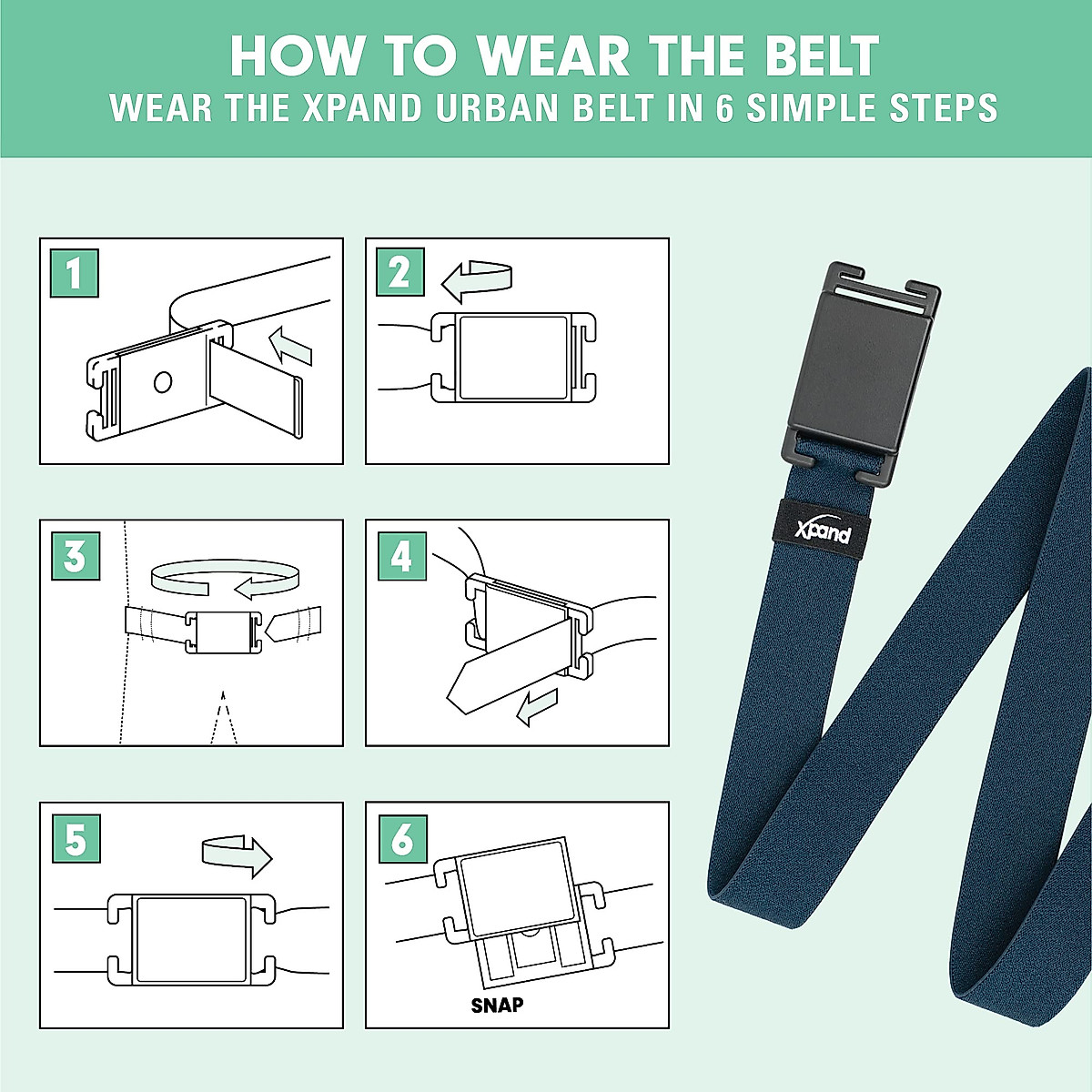 HOW TO WEAR THE BELT
WEAR THE XPAND URBAN BELT IN 6 SIMPLE STEPS

1

2

3

4

5

6

SNAP

Xpand