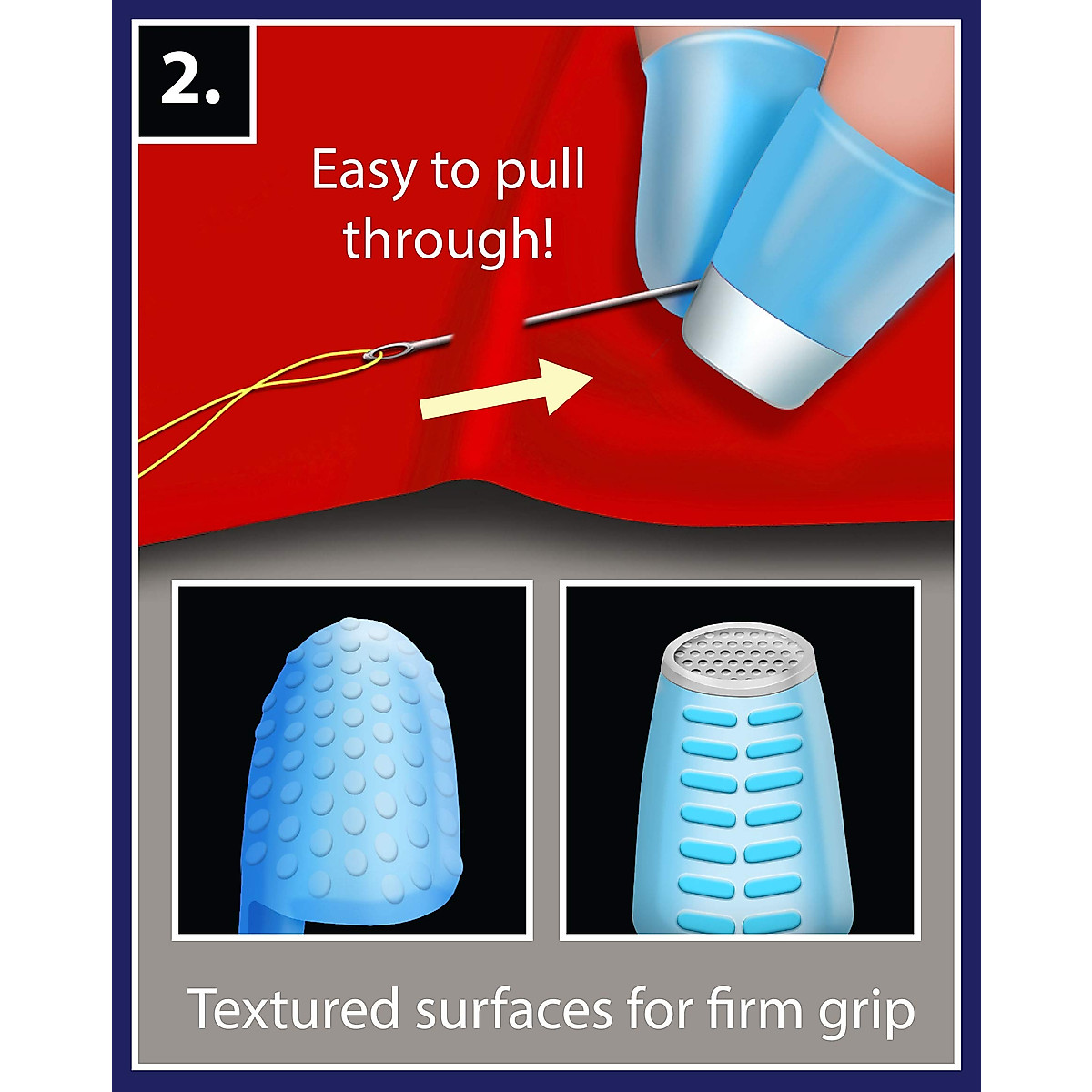 2.

Easy to pull through!

Textured surfaces for firm grip