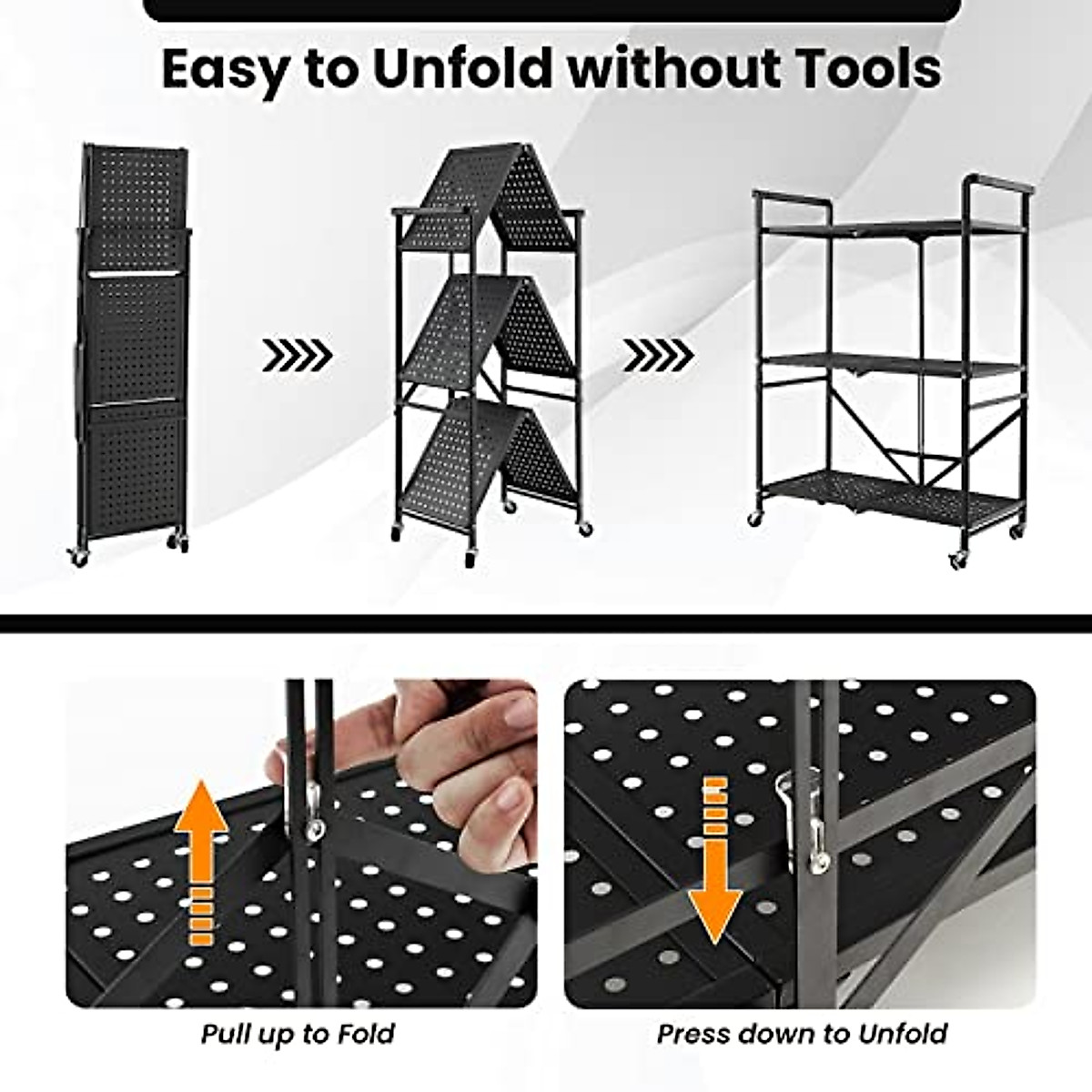 Easy to Unfold without Tools

Pull up to Fold

Press down to Unfold