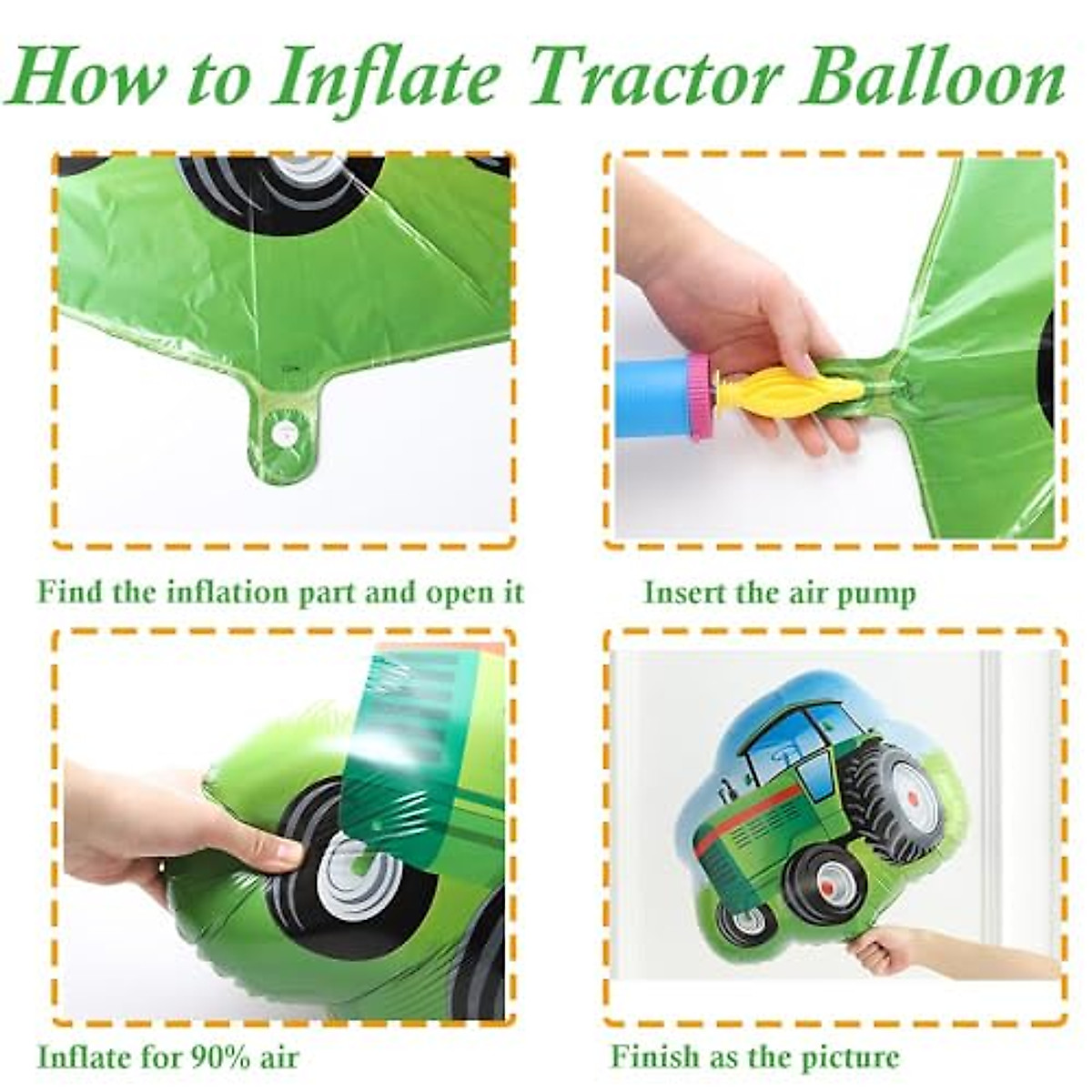 How to Inflate Tractor Balloon

Find the inflation part and open it

Insert the air pump

Inflate for 90% air

Finish as the picture